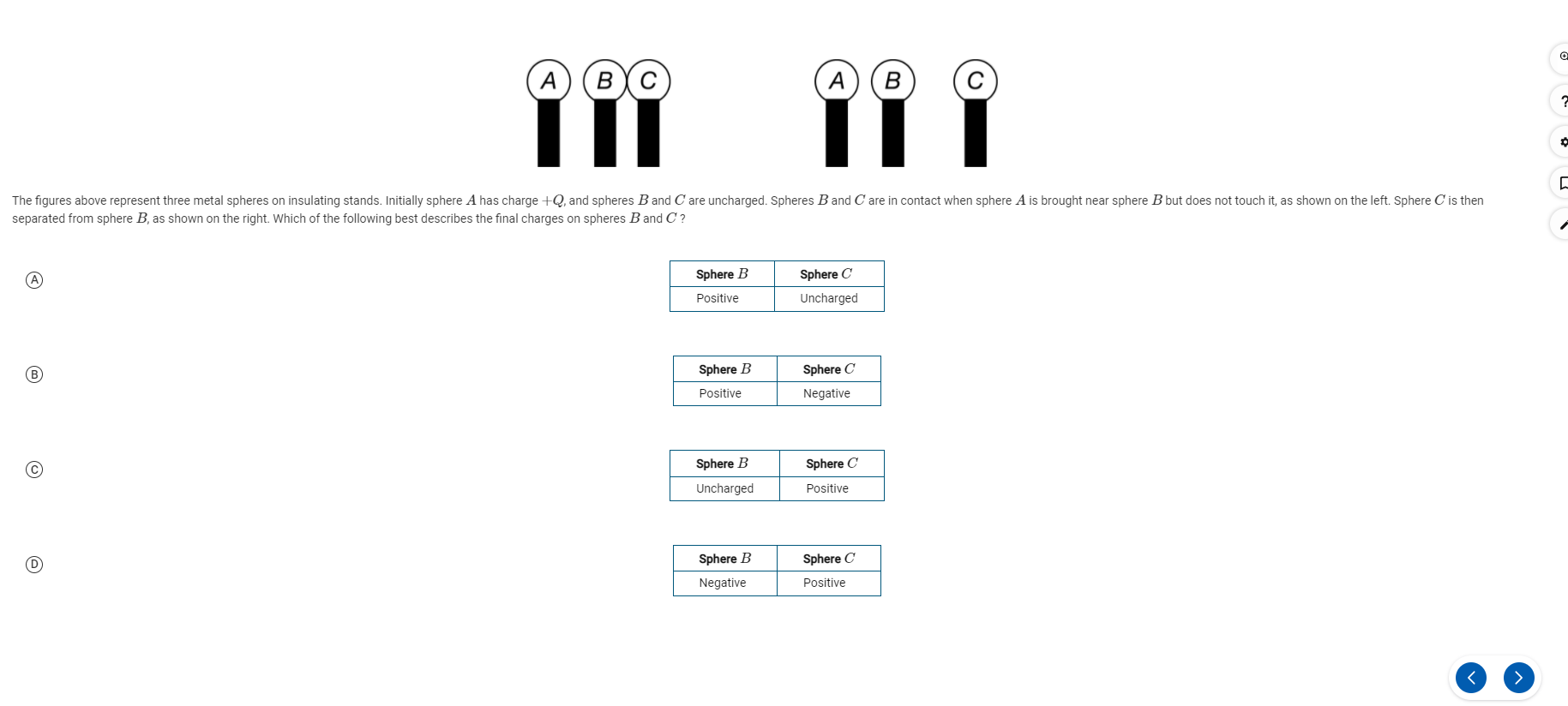 A B C A B C

The figures above represent three metal spheres on insulating stands. Initially sphere $A$ has charge $+Q$, and spheres $B$ and $C$ are uncharged. Spheres $B$ and $C$ are in contact when sphere $A$ is brought near sphere $B$ but does not touch it, as shown on the left. Sphere $C$ is then separated from sphere $B$, as shown on the right. Which of the following best describes the final charges on spheres $B$ and $C$ ?

Ⓐ

| Sphere $B$ | Sphere $C$ |
|---|---|
| Positive | Uncharged |

Ⓑ

| Sphere $B$ | Sphere $C$ |
|---|---|
| Positive | Negative |

Ⓒ

| Sphere $B$ | Sphere $C$ |
|---|---|
| Uncharged | Positive |

Ⓓ

| Sphere $B$ | Sphere $C$ |
|---|---|
| Negative | Positive |

?