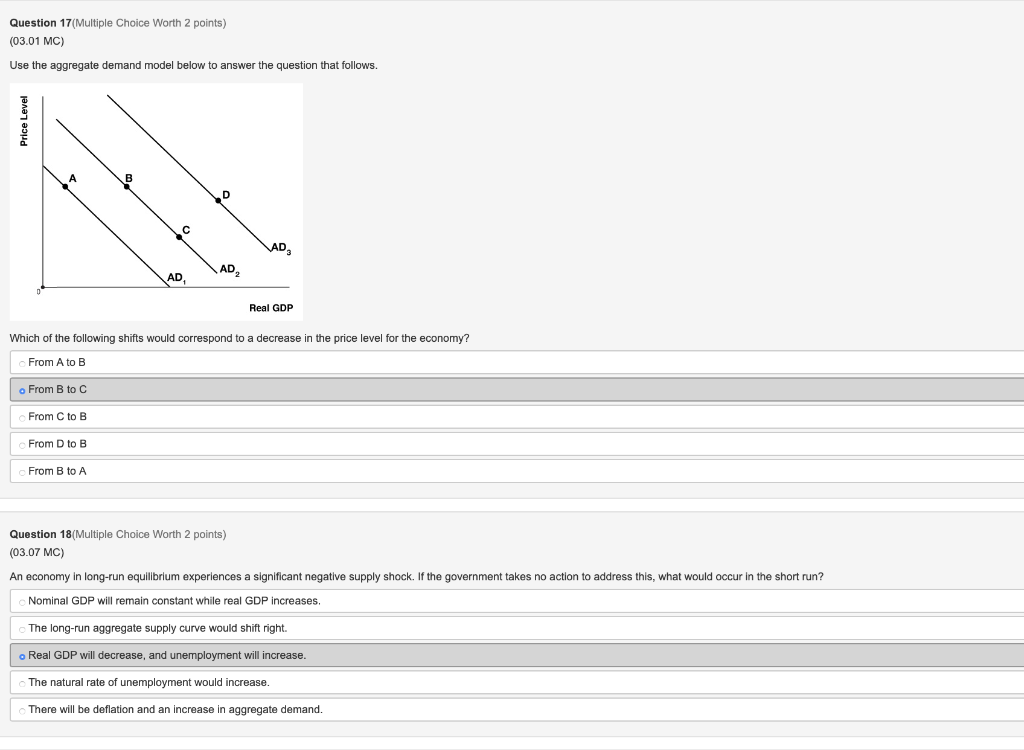 Question 17(Multiple Choice Worth 2 points)
(03.01 MC)

Use the aggregate demand model below to answer the question that follows.

Price Level

A
B
D
C
$AD_3$
$AD_2$
$AD_1$
0
Real GDP

Which of the following shifts would correspond to a decrease in the price level for the economy?

From A to B
From B to C
From C to B
From D to B
From B to A

Question 18(Multiple Choice Worth 2 points)
(03.07 MC)

An economy in long-run equilibrium experiences a significant negative supply shock. If the government takes no action to address this, what would occur in the short run?

Nominal GDP will remain constant while real GDP increases.
The long-run aggregate supply curve would shift right.
Real GDP will decrease, and unemployment will increase.
The natural rate of unemployment would increase.
There will be deflation and an increase in aggregate demand.