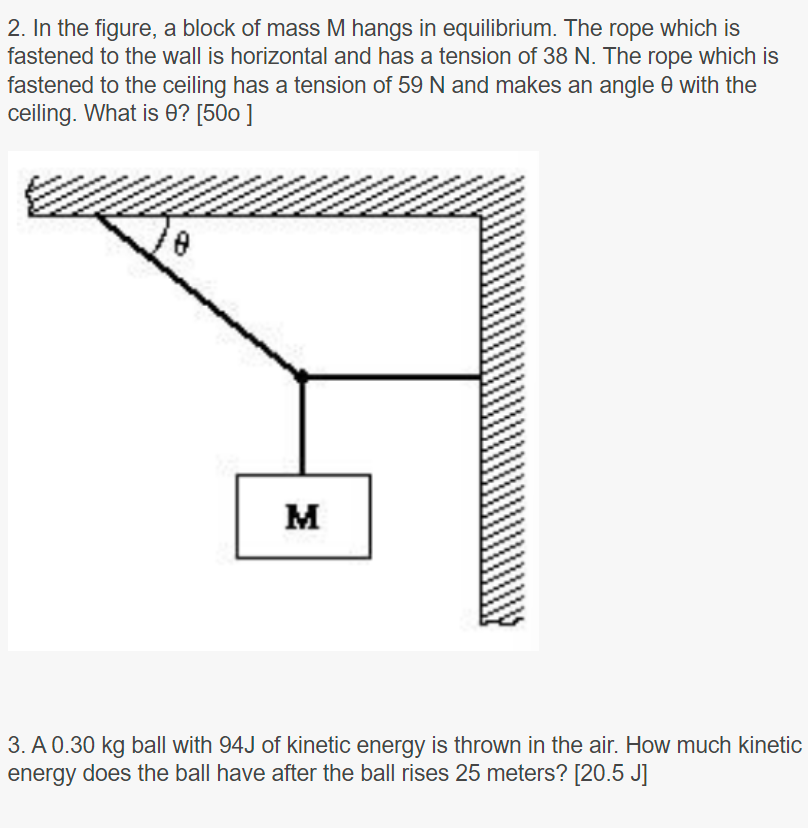 2. In the figure, a block of mass M hangs in equilibrium. The rope which is fastened to the wall is horizontal and has a tension of 38 N. The rope which is fastened to the ceiling has a tension of 59 N and makes an angle θ with the ceiling. What is θ? [50o ]

θ

M

3. A 0.30 kg ball with 94J of kinetic energy is thrown in the air. How much kinetic energy does the ball have after the ball rises 25 meters? [20.5 J]