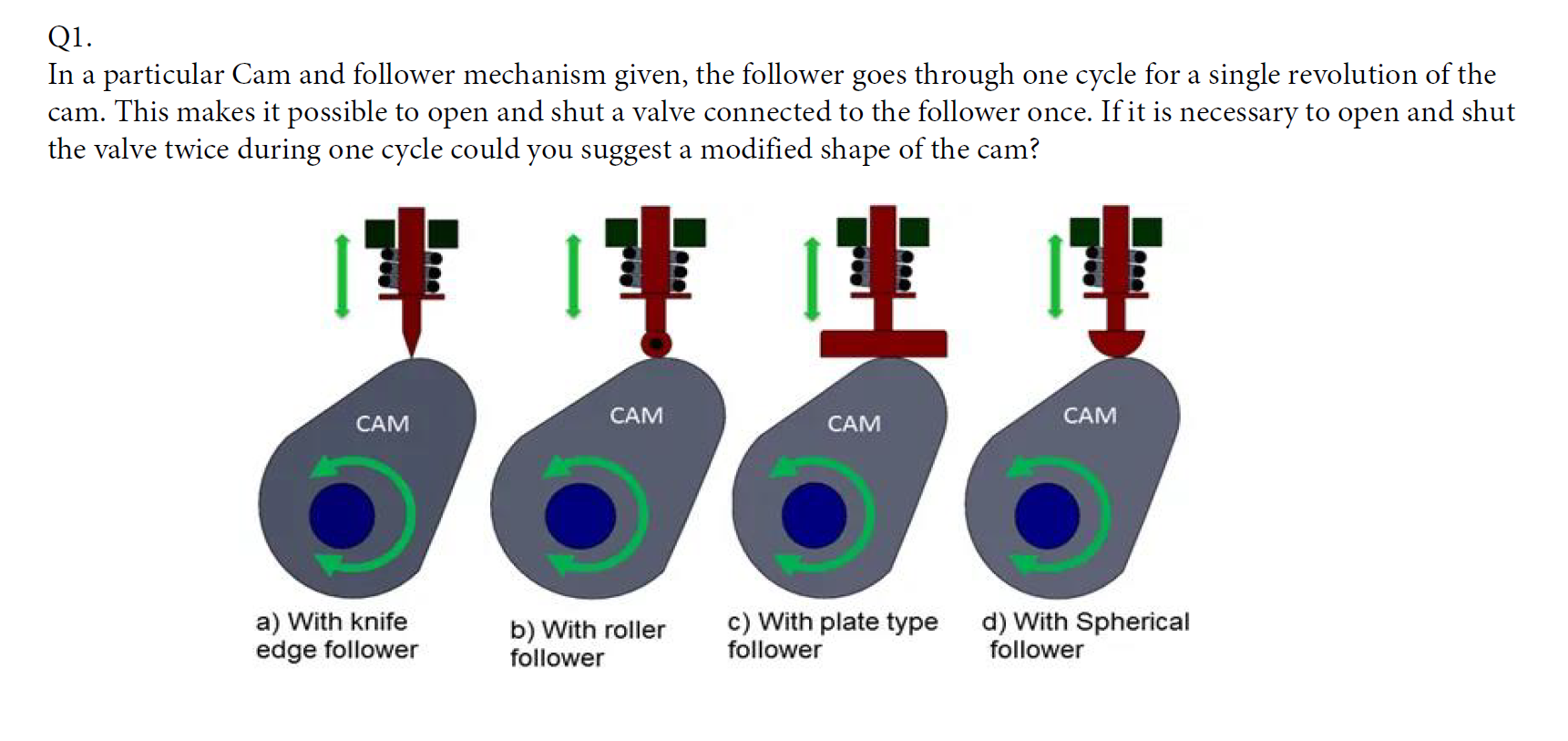 Q1.

In a particular Cam and follower mechanism given, the follower goes through one cycle for a single revolution of the cam. This makes it possible to open and shut a valve connected to the follower once. If it is necessary to open and shut the valve twice during one cycle could you suggest a modified shape of the cam?

CAM

CAM

CAM

CAM

a) With knife edge follower

b) With roller follower

c) With plate type follower

d) With Spherical follower