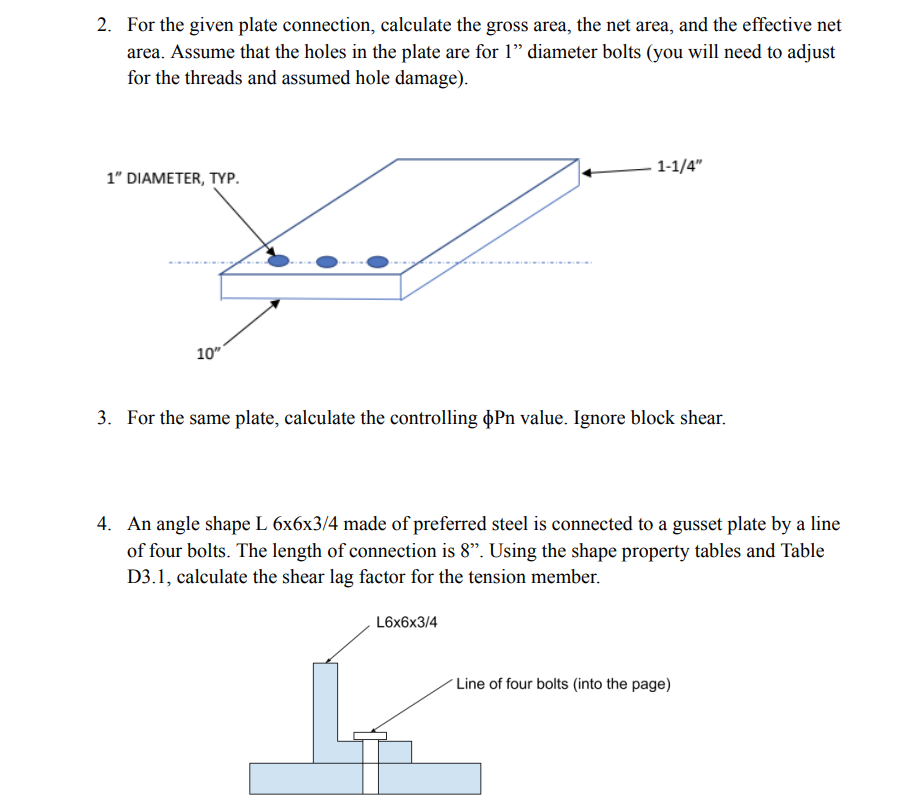 2. For the given plate connection, calculate the gross area, the net area, and the effective net area. Assume that the holes in the plate are for 1” diameter bolts (you will need to adjust for the threads and assumed hole damage).

1” DIAMETER, TYP.

1-1/4”

10”

3. For the same plate, calculate the controlling ϕPn value. Ignore block shear.

4. An angle shape L 6x6x3/4 made of preferred steel is connected to a gusset plate by a line of four bolts. The length of connection is 8”. Using the shape property tables and Table D3.1, calculate the shear lag factor for the tension member.

L6x6x3/4

Line of four bolts (into the page)