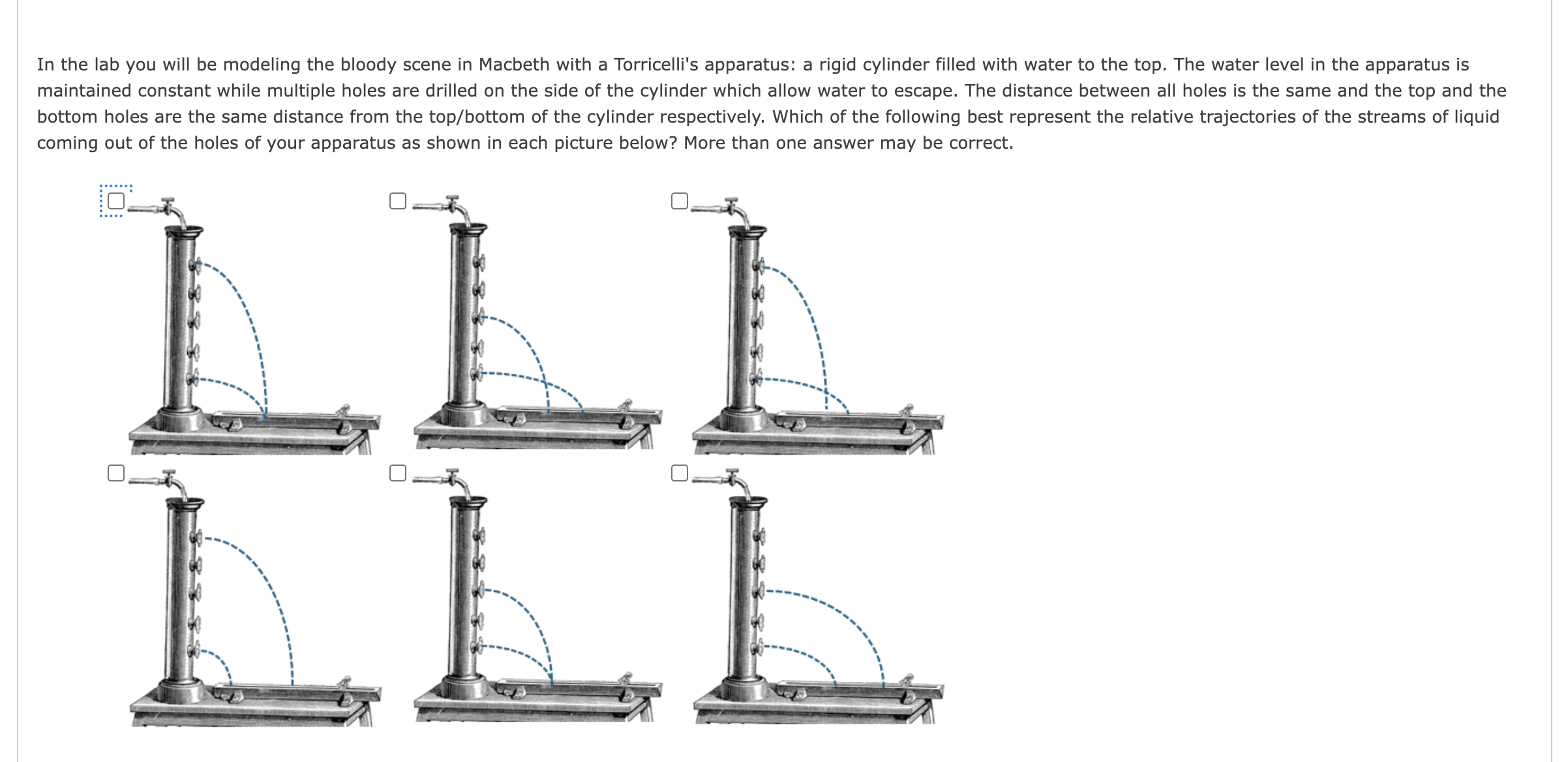 In the lab you will be modeling the bloody scene in Macbeth with a Torricelli's apparatus: a rigid cylinder filled with water to the top. The water level in the apparatus is maintained constant while multiple holes are drilled on the side of the cylinder which allow water to escape. The distance between all holes is the same and the top and the bottom holes are the same distance from the top/bottom of the cylinder respectively. Which of the following best represent the relative trajectories of the streams of liquid coming out of the holes of your apparatus as shown in each picture below? More than one answer may be correct.