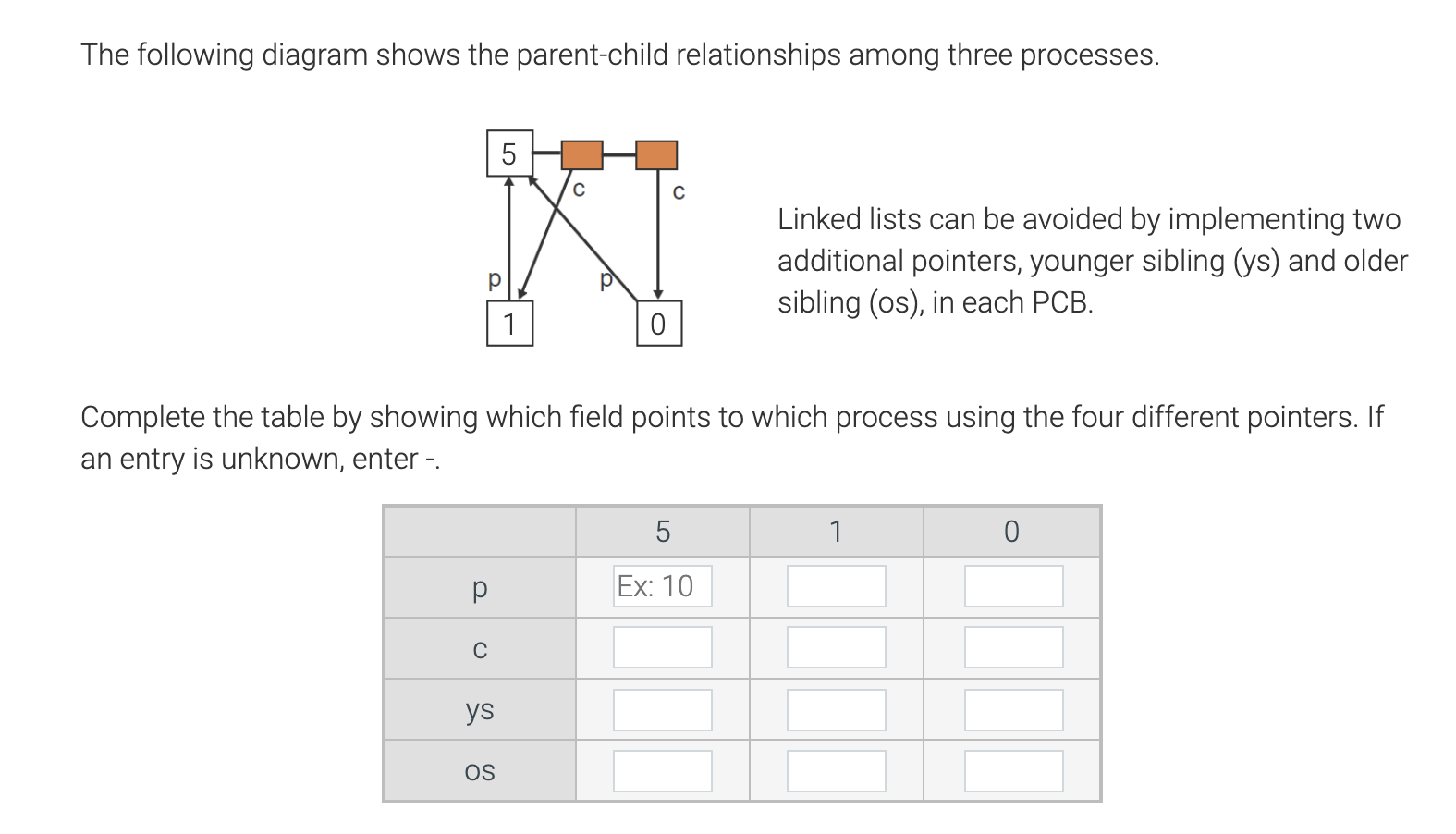 The following diagram shows the parent-child relationships among three processes.

5
c
c
p
p
1
0

Linked lists can be avoided by implementing two additional pointers, younger sibling (ys) and older sibling (os), in each PCB.

Complete the table by showing which field points to which process using the four different pointers. If an entry is unknown, enter -.

| | 5 | 1 | 0 |
|---|---|---|---|
| p | Ex: 10 | | |
| c | | | |
| ys | | | |
| os | | | |