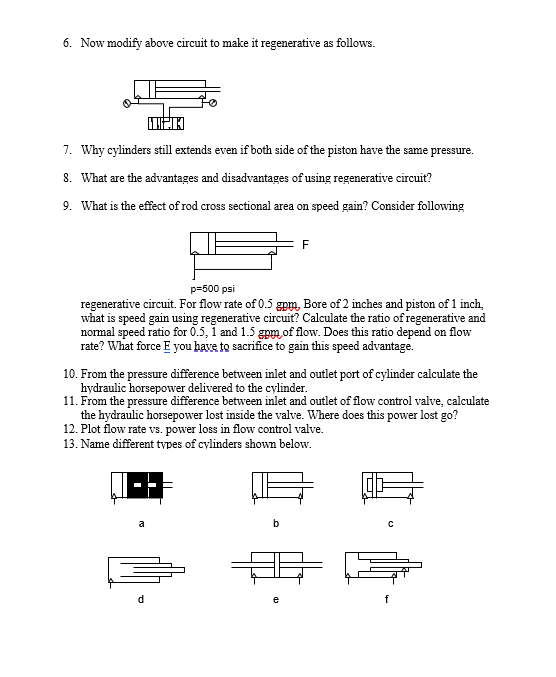 6. Now modify above circuit to make it regenerative as follows.

7. Why cylinders still extends even if both side of the piston have the same pressure.

8. What are the advantages and disadvantages of using regenerative circuit?

9. What is the effect of rod cross sectional area on speed gain? Consider following

F

p=500 psi

regenerative circuit. For flow rate of 0.5 gpm, Bore of 2 inches and piston of 1 inch, what is speed gain using regenerative circuit? Calculate the ratio of regenerative and normal speed ratio for 0.5, 1 and 1.5 gpm of flow. Does this ratio depend on flow rate? What force F you have to sacrifice to gain this speed advantage.

10. From the pressure difference between inlet and outlet port of cylinder calculate the hydraulic horsepower delivered to the cylinder.
11. From the pressure difference between inlet and outlet of flow control valve, calculate the hydraulic horsepower lost inside the valve. Where does this power lost go?
12. Plot flow rate vs. power loss in flow control valve.
13. Name different types of cylinders shown below.

a

b

c

d

e

f