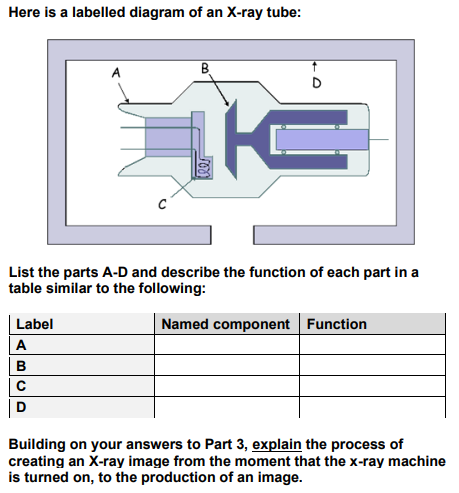 Here is a labelled diagram of an X-ray tube:

A

B

D

C

List the parts A-D and describe the function of each part in a table similar to the following:

| Label | Named component | Function |
|---|---|---|
| A | | |
| B | | |
| C | | |
| D | | |

Building on your answers to Part 3, explain the process of creating an X-ray image from the moment that the x-ray machine is turned on, to the production of an image.