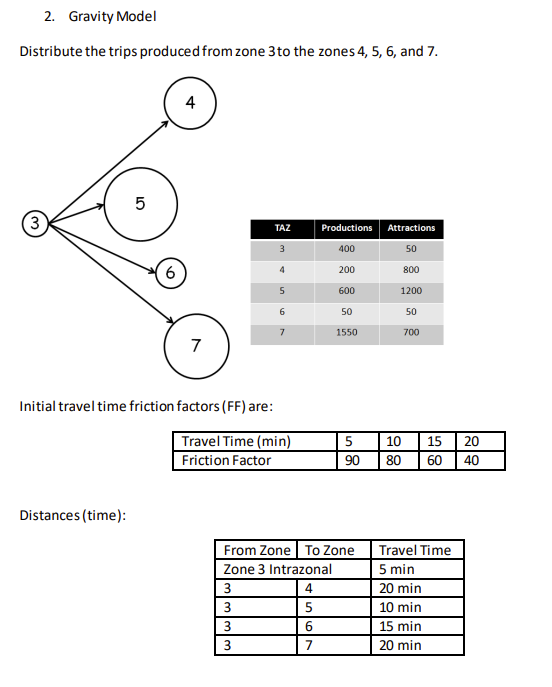 2. Gravity Model

Distribute the trips produced from zone 3 to the zones 4, 5, 6, and 7.

4

5

3

6

7

| TAZ | Productions | Attractions |
|---|---|---|
| 3 | 400 | 50 |
| 4 | 200 | 800 |
| 5 | 600 | 1200 |
| 6 | 50 | 50 |
| 7 | 1550 | 700 |

Initial travel time friction factors (FF) are:

| Travel Time (min) | 5 | 10 | 15 | 20 |
|---|---|---|---|---|
| Friction Factor | 90 | 80 | 60 | 40 |

Distances (time):

| From Zone | To Zone | Travel Time |
|---|---|---|
| Zone 3 Intrazonal | | 5 min |
| 3 | 4 | 20 min |
| 3 | 5 | 10 min |
| 3 | 6 | 15 min |
| 3 | 7 | 20 min |