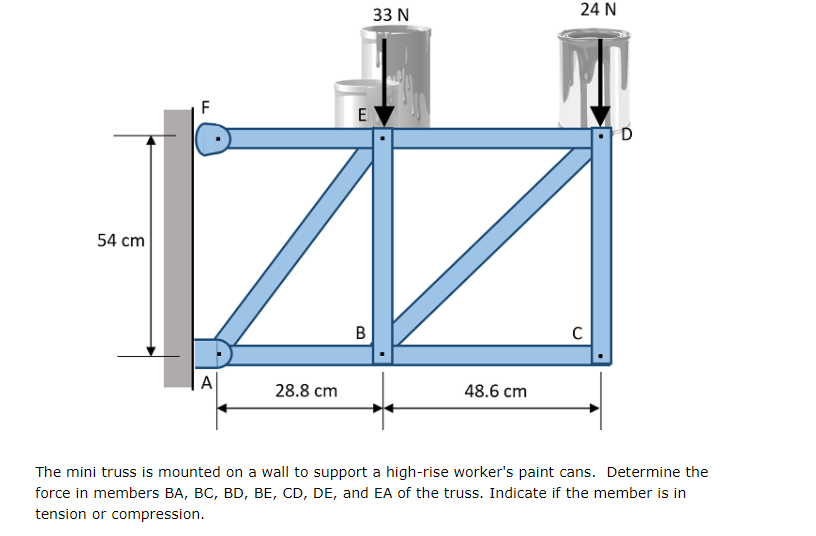 33 N

24 N

F

E

D

54 cm

B

C

A

28.8 cm

48.6 cm

The mini truss is mounted on a wall to support a high-rise worker's paint cans. Determine the force in members BA, BC, BD, BE, CD, DE, and EA of the truss. Indicate if the member is in tension or compression.