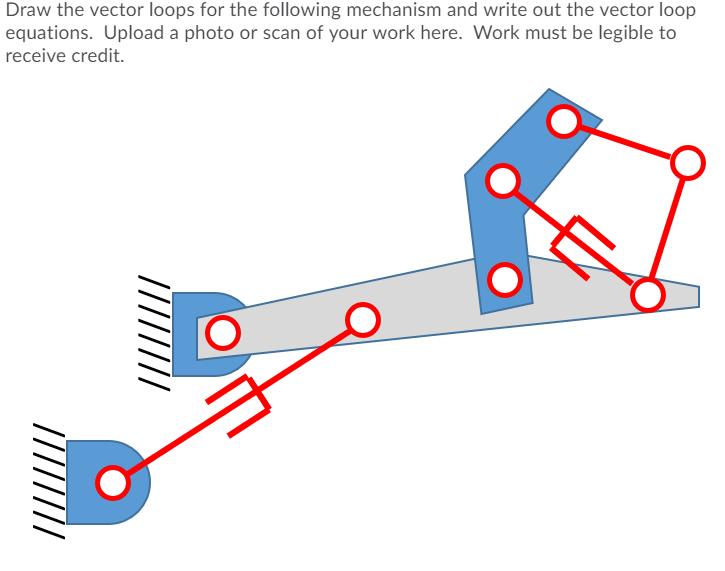 Draw the vector loops for the following mechanism and write out the vector loop equations.  Upload a photo or scan of your work here.  Work must be legible to receive credit.