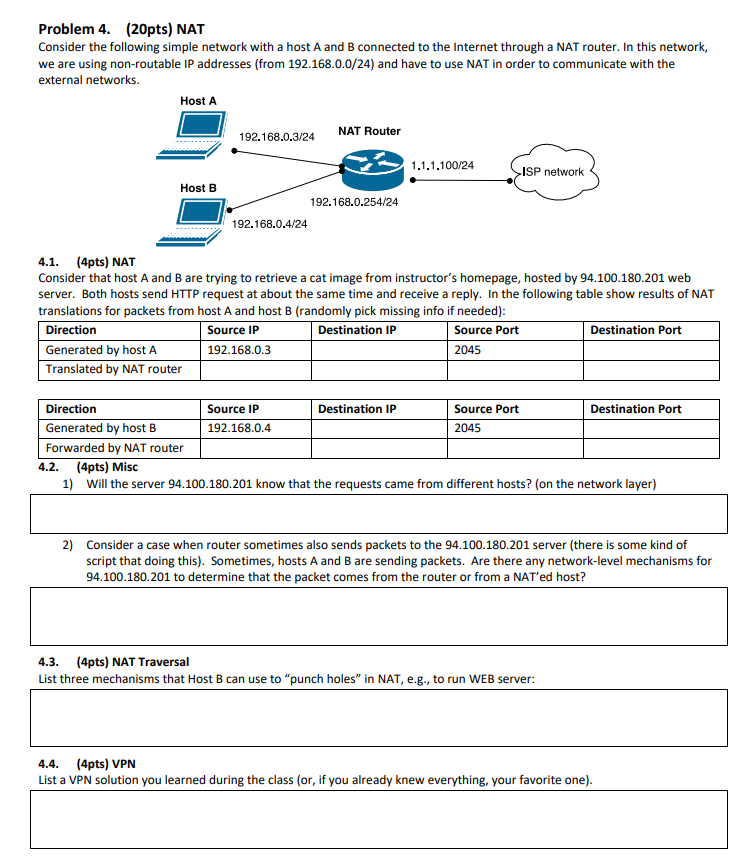 **Problem 4. (20pts) NAT**
Consider the following simple network with a host A and B connected to the Internet through a NAT router. In this network, we are using non-routable IP addresses (from 192.168.0.0/24) and have to use NAT in order to communicate with the external networks.

Host A
192.168.0.3/24
NAT Router
1.1.1.100/24
ISP network
Host B
192.168.0.254/24
192.168.0.4/24

**4.1. (4pts) NAT**
Consider that host A and B are trying to retrieve a cat image from instructor's homepage, hosted by 94.100.180.201 web server. Both hosts send HTTP request at about the same time and receive a reply. In the following table show results of NAT translations for packets from host A and host B (randomly pick missing info if needed):

| Direction | Source IP | Destination IP | Source Port | Destination Port |
|---|---|---|---|---|
| Generated by host A | 192.168.0.3 | | 2045 | |
| Translated by NAT router | | | | |

| Direction | Source IP | Destination IP | Source Port | Destination Port |
|---|---|---|---|---|
| Generated by host B | 192.168.0.4 | | 2045 | |
| Forwarded by NAT router | | | | |

**4.2. (4pts) Misc**
1) Will the server 94.100.180.201 know that the requests came from different hosts? (on the network layer)

2) Consider a case when router sometimes also sends packets to the 94.100.180.201 server (there is some kind of script that doing this). Sometimes, hosts A and B are sending packets. Are there any network-level mechanisms for 94.100.180.201 to determine that the packet comes from the router or from a NAT'ed host?

**4.3. (4pts) NAT Traversal**
List three mechanisms that Host B can use to "punch holes" in NAT, e.g., to run WEB server:

**4.4. (4pts) VPN**
List a VPN solution you learned during the class (or, if you already knew everything, your favorite one).