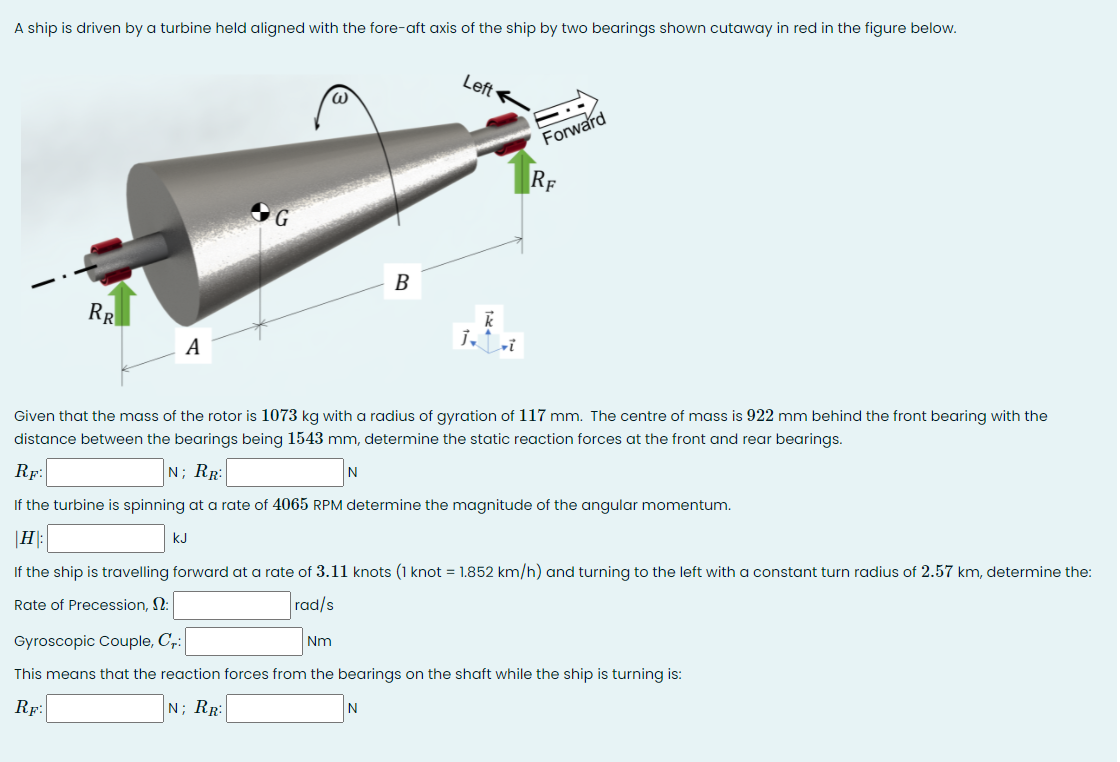 A ship is driven by a turbine held aligned with the fore-aft axis of the ship by two bearings shown cutaway in red in the figure below.

$\omega$
Left
Forward
$R_F$
$G$
$B$
$R_R$
$A$
$\vec{k}$
$\vec{j}$
$\vec{i}$

Given that the mass of the rotor is $1073$ kg with a radius of gyration of $117$ mm. The centre of mass is $922$ mm behind the front bearing with the distance between the bearings being $1543$ mm, determine the static reaction forces at the front and rear bearings.

$R_F$: N; $R_R$: N

If the turbine is spinning at a rate of $4065$ RPM determine the magnitude of the angular momentum.

$|H|$: kJ

If the ship is travelling forward at a rate of $3.11$ knots (1 knot = 1.852 km/h) and turning to the left with a constant turn radius of $2.57$ km, determine the:

Rate of Precession, $\Omega$: rad/s

Gyroscopic Couple, $C_r$: Nm

This means that the reaction forces from the bearings on the shaft while the ship is turning is:

$R_F$: N; $R_R$: N