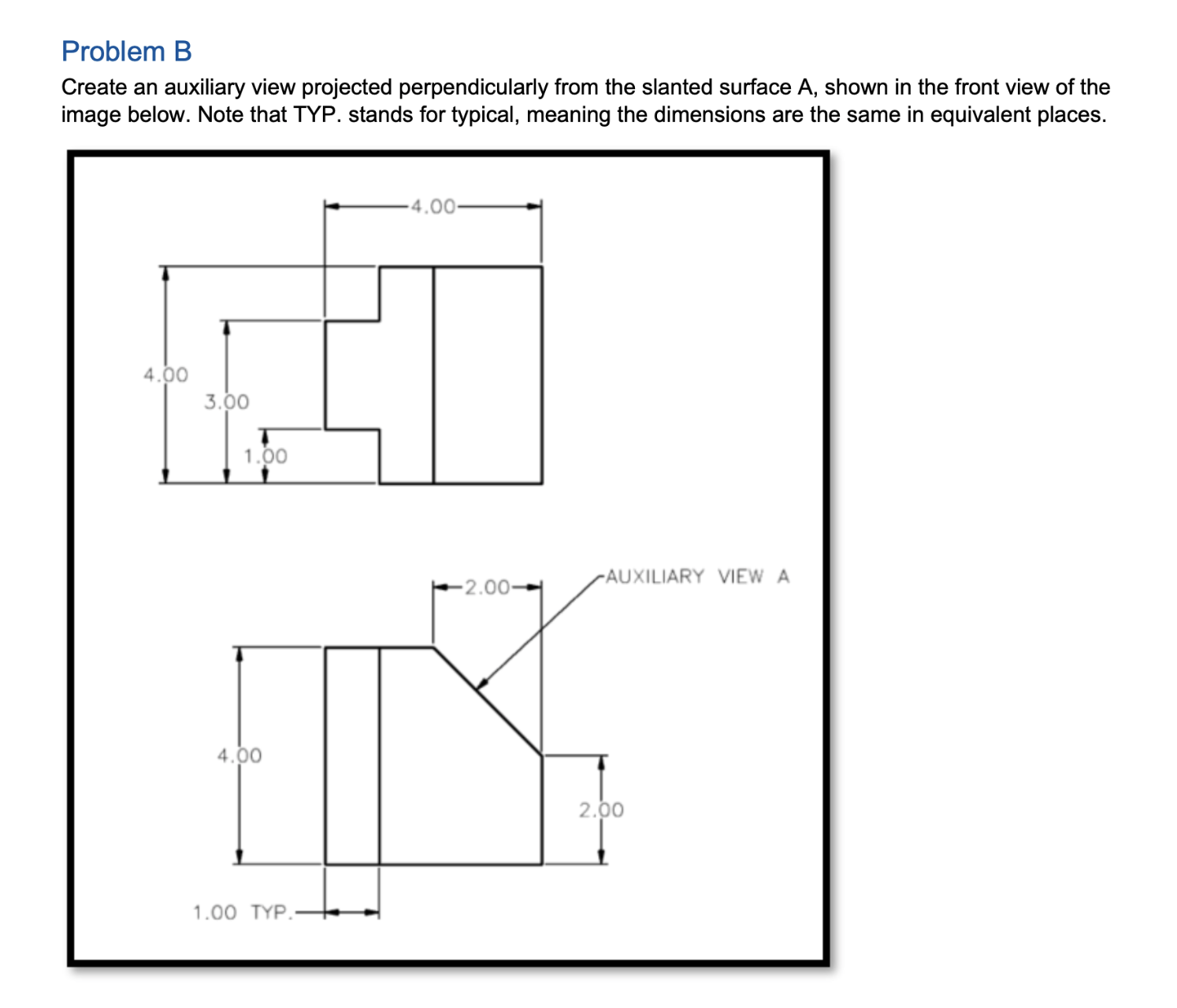 Problem B

Create an auxiliary view projected perpendicularly from the slanted surface A, shown in the front view of the image below. Note that TYP. stands for typical, meaning the dimensions are the same in equivalent places.

4.00

4.00

3.00

1.00

2.00

AUXILIARY VIEW A

4.00

2.00

1.00 TYP.