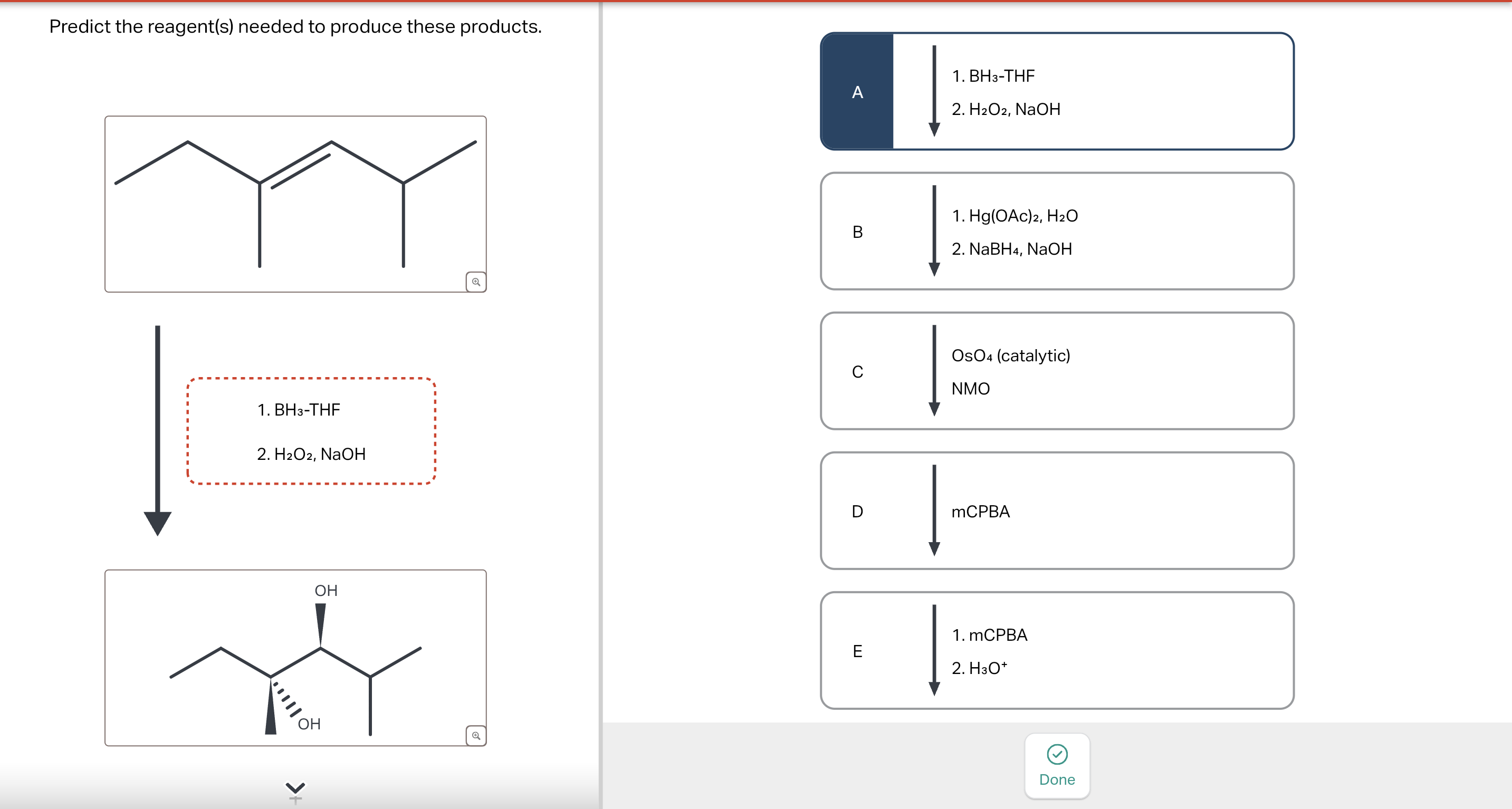 Predict the reagent(s) needed to produce these products.

1. $BH_3$-THF
2. $H_2O_2$, NaOH

OH
OH

A
1. $BH_3$-THF
2. $H_2O_2$, NaOH

B
1. $Hg(OAc)_2$, $H_2O$
2. $NaBH_4$, NaOH

C
$OsO_4$ (catalytic)
NMO

D
mCPBA

E
1. mCPBA
2. $H_3O^+$

Done