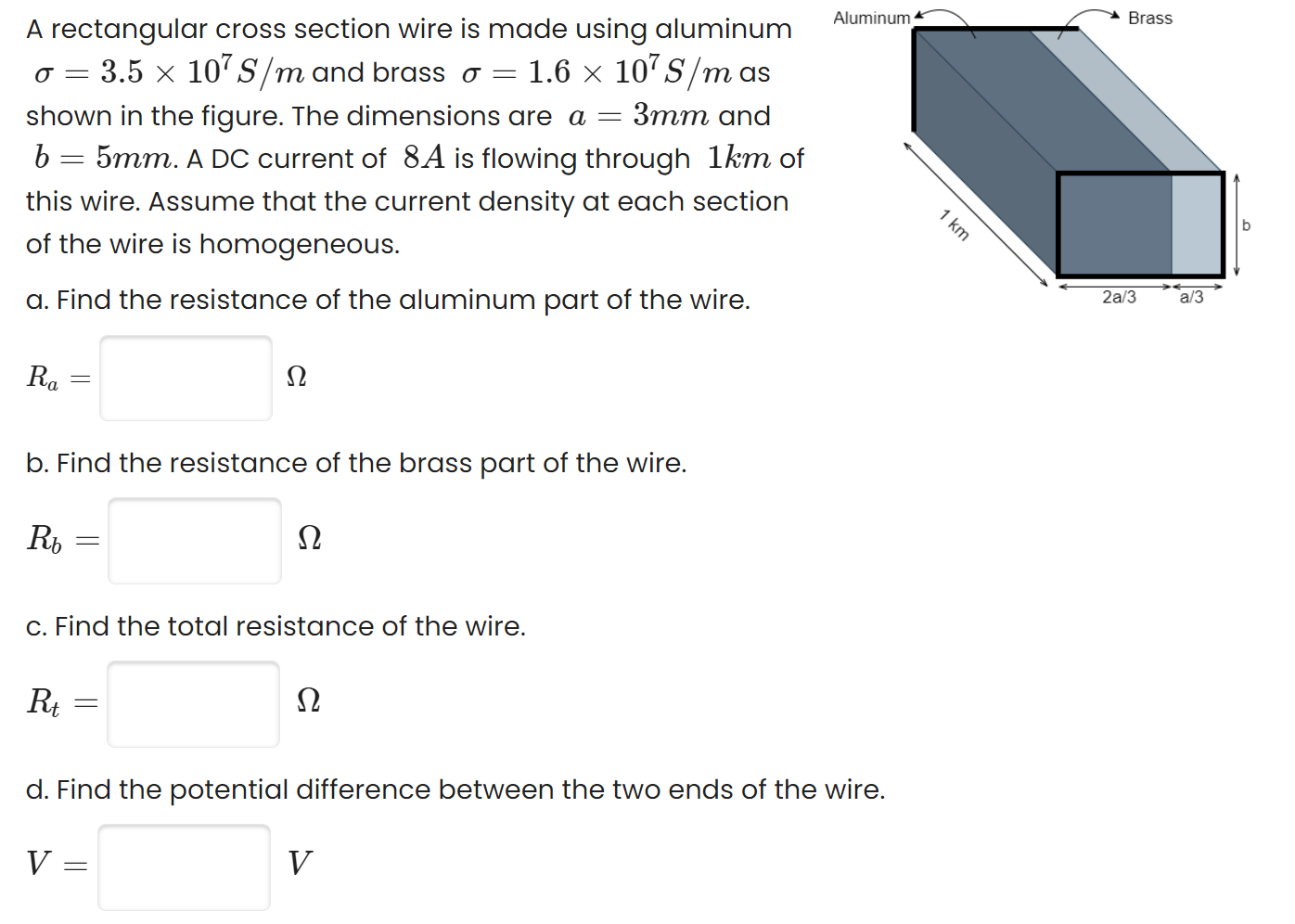 A rectangular cross section wire is made using aluminum $\sigma = 3.5 \times 10^7 S/m$ and brass $\sigma = 1.6 \times 10^7 S/m$ as shown in the figure. The dimensions are $a = 3mm$ and $b = 5mm$. A DC current of $8A$ is flowing through $1km$ of this wire. Assume that the current density at each section of the wire is homogeneous.

Aluminum
Brass
1 km
b
2a/3
a/3

a. Find the resistance of the aluminum part of the wire.

$R_a =$ $\Omega$

b. Find the resistance of the brass part of the wire.

$R_b =$ $\Omega$

c. Find the total resistance of the wire.

$R_t =$ $\Omega$

d. Find the potential difference between the two ends of the wire.

$V =$ $V$