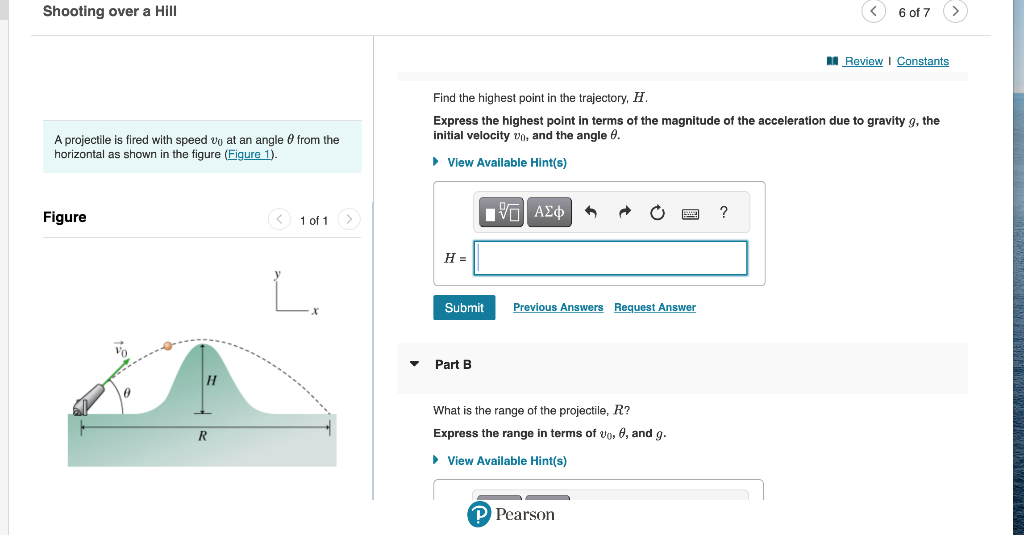 Shooting over a Hill

6 of 7

Review | Constants

A projectile is fired with speed $v_0$ at an angle $\theta$ from the horizontal as shown in the figure (Figure 1).

Figure

1 of 1

$y$

$x$

$\vec{v}_0$

$\theta$

$H$

$R$

Find the highest point in the trajectory, $H$.

Express the highest point in terms of the magnitude of the acceleration due to gravity $g$, the initial velocity $v_0$, and the angle $\theta$.

View Available Hint(s)

ΑΣφ

?

$H$ =

Submit

Previous Answers

Request Answer

Part B

What is the range of the projectile, $R$?

Express the range in terms of $v_0$, $\theta$, and $g$.

View Available Hint(s)

Pearson