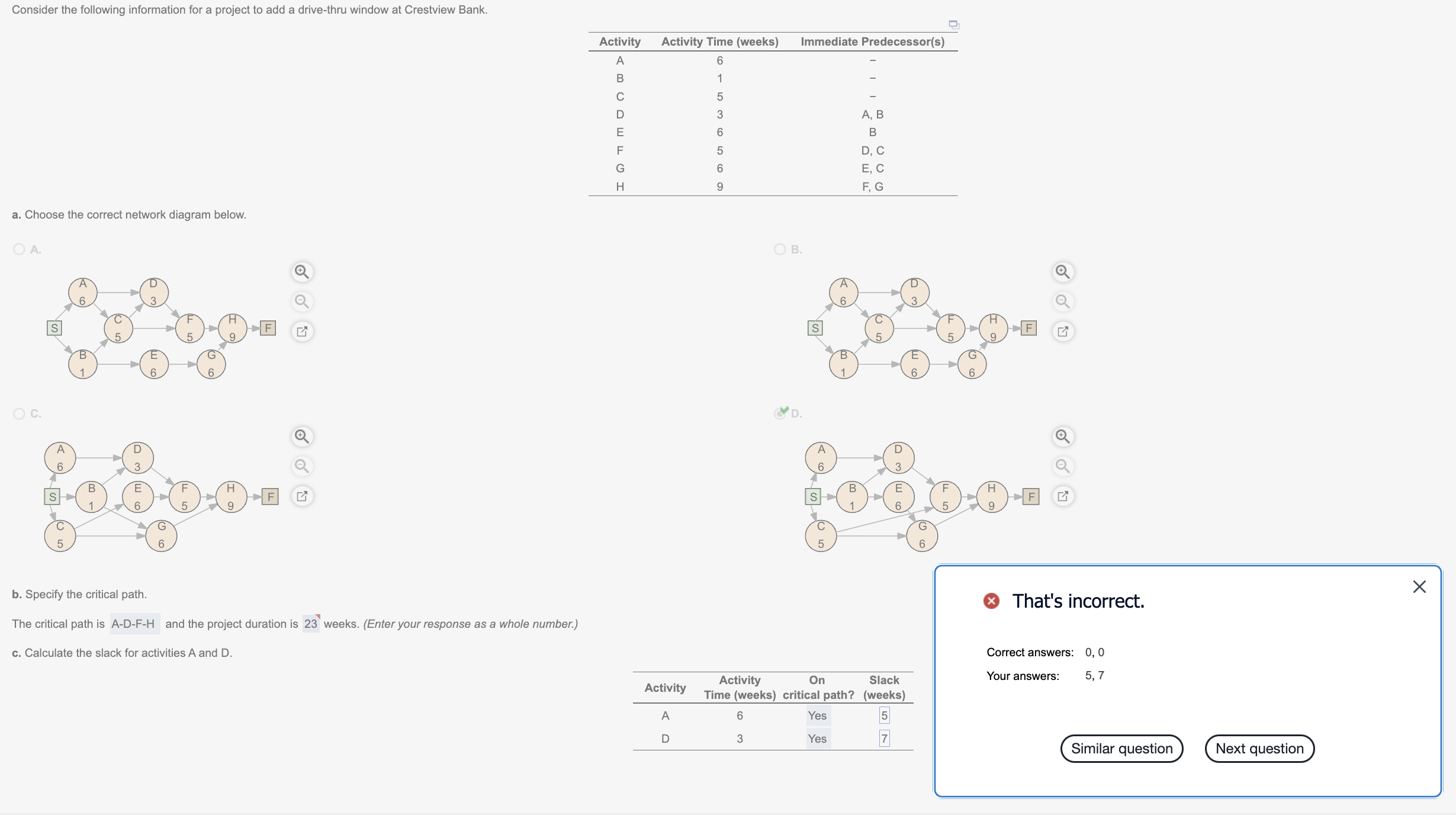 Consider the following information for a project to add a drive-thru window at Crestview Bank.

| Activity | Activity Time (weeks) | Immediate Predecessor(s) |
|---|---|---|
| A | 6 | – |
| B | 1 | – |
| C | 5 | – |
| D | 3 | A, B |
| E | 6 | B |
| F | 5 | D, C |
| G | 6 | E, C |
| H | 9 | F, G |

a. Choose the correct network diagram below.

A.

S A 6 D 3 C 5 F 5 H 9 F B 1 E 6 G 6

B.

S A 6 D 3 C 5 F 5 H 9 F B 1 E 6 G 6

C.

A 6 D 3 S B 1 E 6 F 5 H 9 F C 5 G 6

D.

A 6 D 3 S B 1 E 6 F 5 H 9 F C 5 G 6

b. Specify the critical path.

The critical path is A-D-F-H and the project duration is 23 weeks. (Enter your response as a whole number.)

c. Calculate the slack for activities A and D.

| Activity | Activity Time (weeks) | On critical path? | Slack (weeks) |
|---|---|---|---|
| A | 6 | Yes | 5 |
| D | 3 | Yes | 7 |

That's incorrect.

Correct answers: 0, 0

Your answers: 5, 7

Similar question

Next question