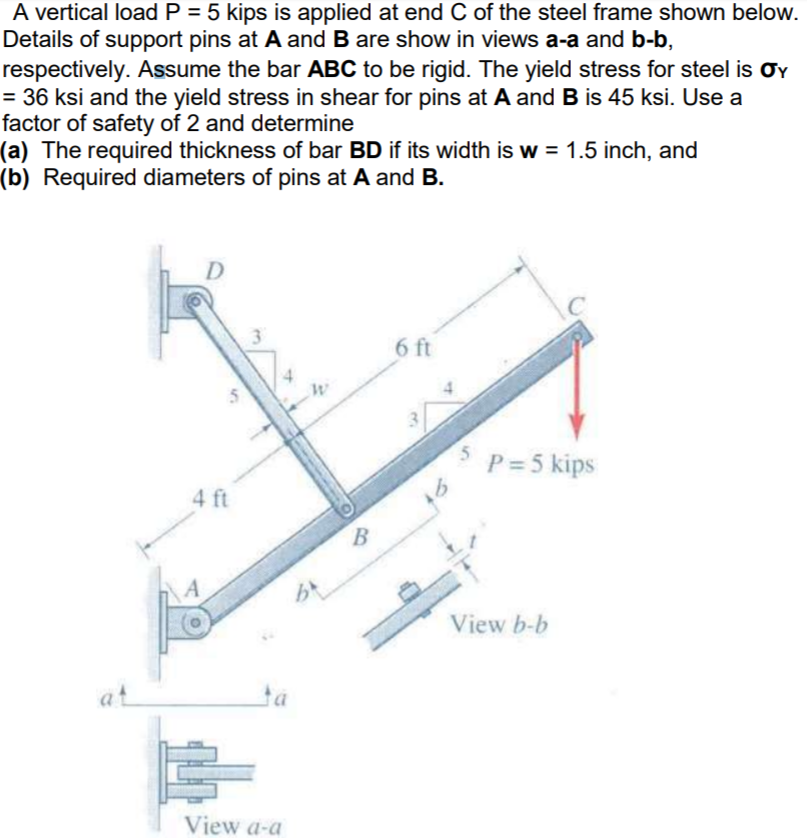 A vertical load P = 5 kips is applied at end C of the steel frame shown below. Details of support pins at **A** and **B** are show in views **a-a** and **b-b**, respectively. Assume the bar **ABC** to be rigid. The yield stress for steel is $\sigma_Y$ = 36 ksi and the yield stress in shear for pins at **A** and **B** is 45 ksi. Use a factor of safety of 2 and determine
**(a)** The required thickness of bar **BD** if its width is **w** = 1.5 inch, and
**(b)** Required diameters of pins at **A** and **B.**

D
3
4
5
w
6 ft
C
4
3
5
P = 5 kips
4 ft
b
B
t
A
b
View b-b
a
a
View a-a