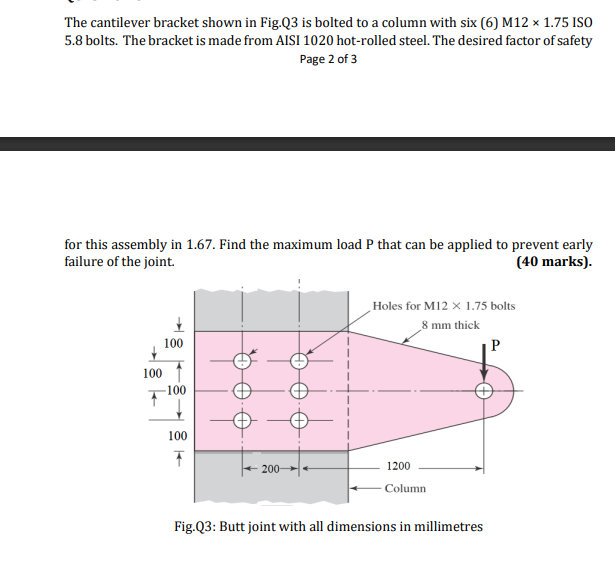 The cantilever bracket shown in Fig.Q3 is bolted to a column with six (6) M12 × 1.75 ISO 5.8 bolts. The bracket is made from AISI 1020 hot-rolled steel. The desired factor of safety

Page 2 of 3

for this assembly in 1.67. Find the maximum load P that can be applied to prevent early failure of the joint. **(40 marks).**

Holes for M12 × 1.75 bolts

8 mm thick

P

100

100

100

100

200

1200

Column

Fig.Q3: Butt joint with all dimensions in millimetres