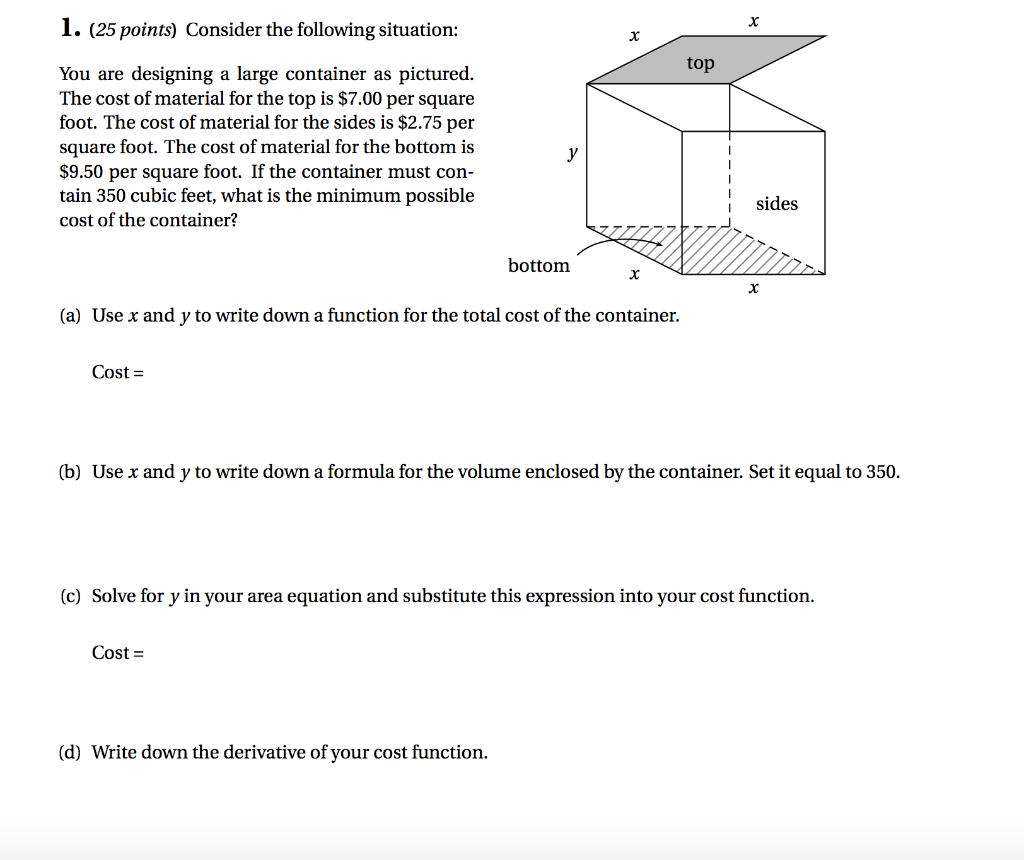 1. (25 points) Consider the following situation:

You are designing a large container as pictured. The cost of material for the top is \$7.00 per square foot. The cost of material for the sides is \$2.75 per square foot. The cost of material for the bottom is \$9.50 per square foot. If the container must contain 350 cubic feet, what is the minimum possible cost of the container?

$x$

$x$

top

$y$

sides

bottom

$x$

$x$

(a) Use $x$ and $y$ to write down a function for the total cost of the container.

Cost =

(b) Use $x$ and $y$ to write down a formula for the volume enclosed by the container. Set it equal to 350.

(c) Solve for $y$ in your area equation and substitute this expression into your cost function.

Cost =

(d) Write down the derivative of your cost function.