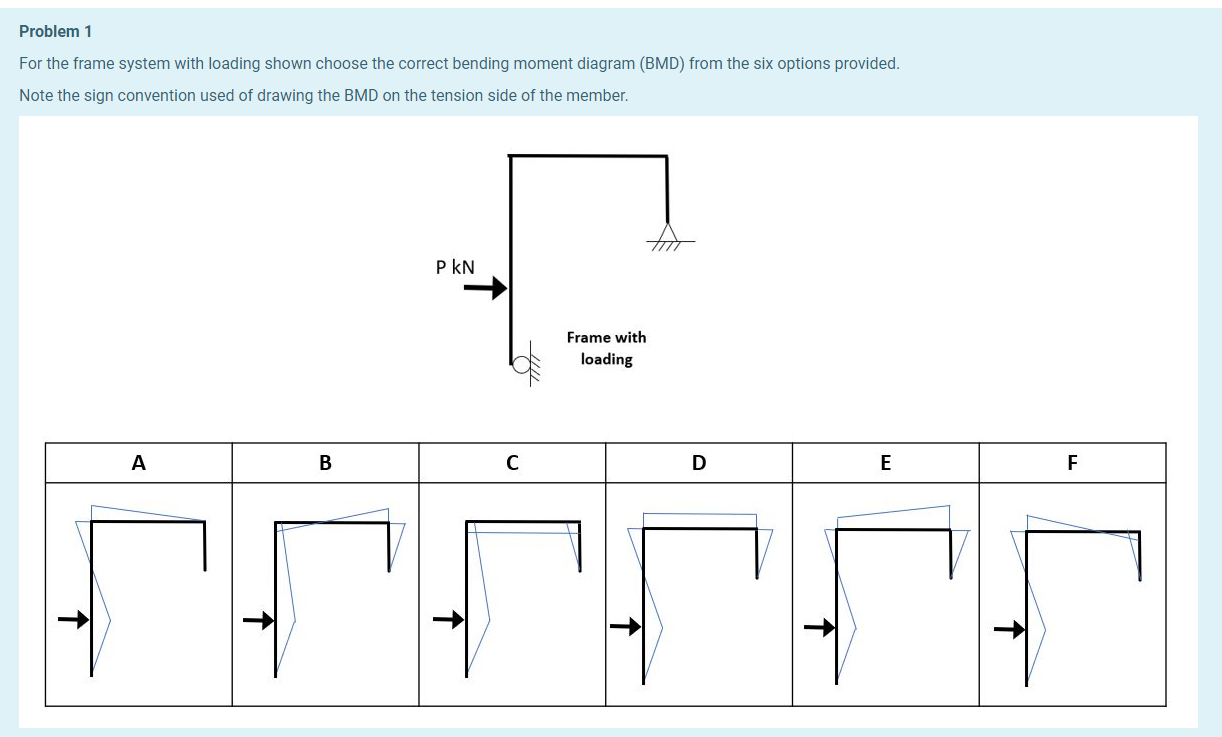 Problem 1

For the frame system with loading shown choose the correct bending moment diagram (BMD) from the six options provided.

Note the sign convention used of drawing the BMD on the tension side of the member.

P kN

Frame with loading

| A | B | C | D | E | F |
|---|---|---|---|---|---|
| | | | | | |