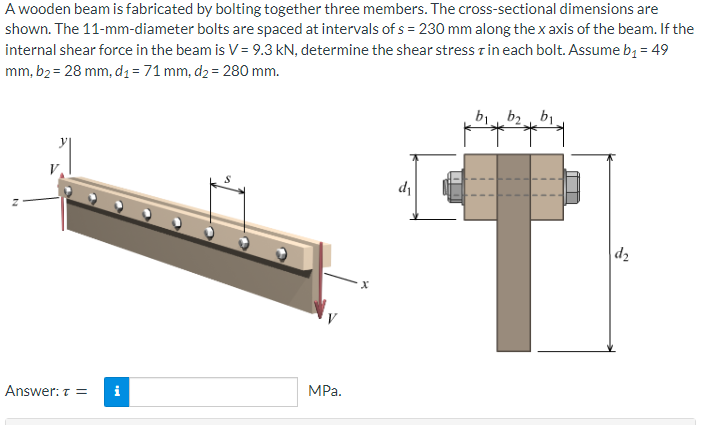 A wooden beam is fabricated by bolting together three members. The cross-sectional dimensions are shown. The 11-mm-diameter bolts are spaced at intervals of $s = 230$ mm along the $x$ axis of the beam. If the internal shear force in the beam is $V = 9.3$ kN, determine the shear stress $\tau$ in each bolt. Assume $b_1 = 49$ mm, $b_2 = 28$ mm, $d_1 = 71$ mm, $d_2 = 280$ mm.

$y$
$V$
$z$
$s$
$x$
$V$

$b_1$ $b_2$ $b_1$
$d_1$
$d_2$

Answer: $\tau =$ i MPa.