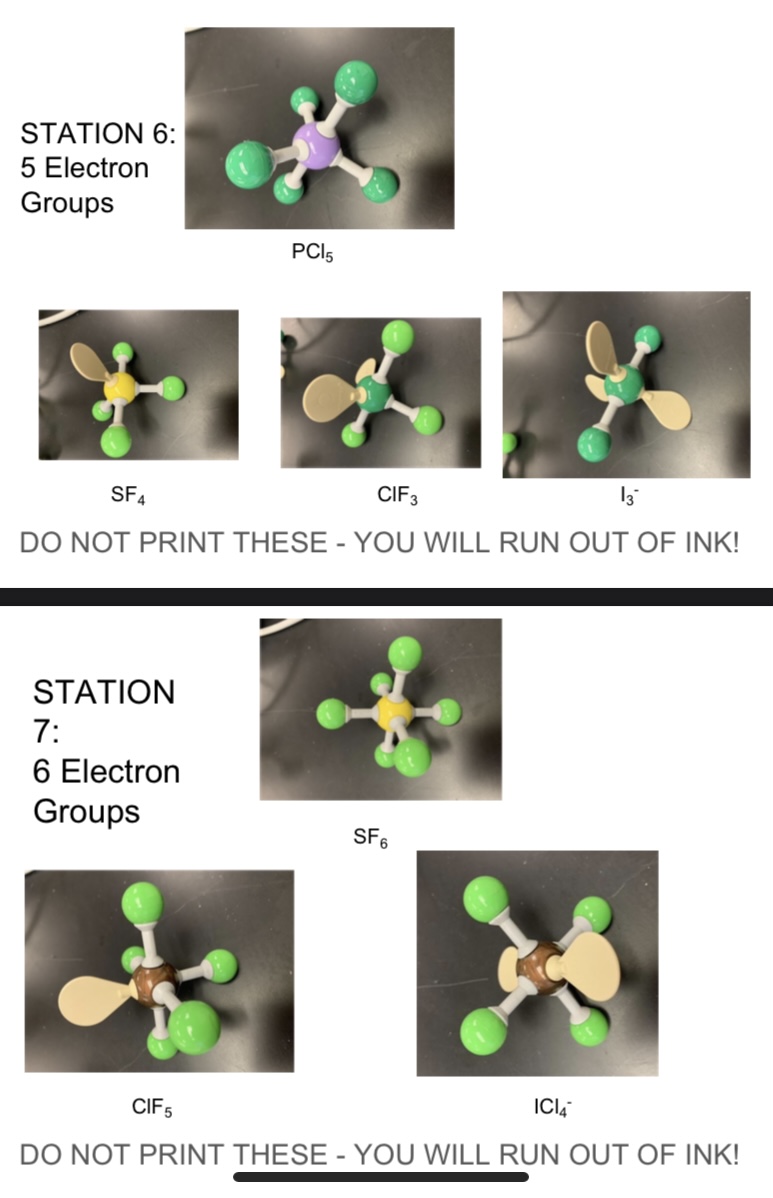 STATION 6:
5 Electron Groups

$PCl_5$

$SF_4$

$ClF_3$

$I_3^-$

DO NOT PRINT THESE - YOU WILL RUN OUT OF INK!

STATION 7:
6 Electron Groups

$SF_6$

$ClF_5$

$ICl_4^-$

DO NOT PRINT THESE - YOU WILL RUN OUT OF INK!