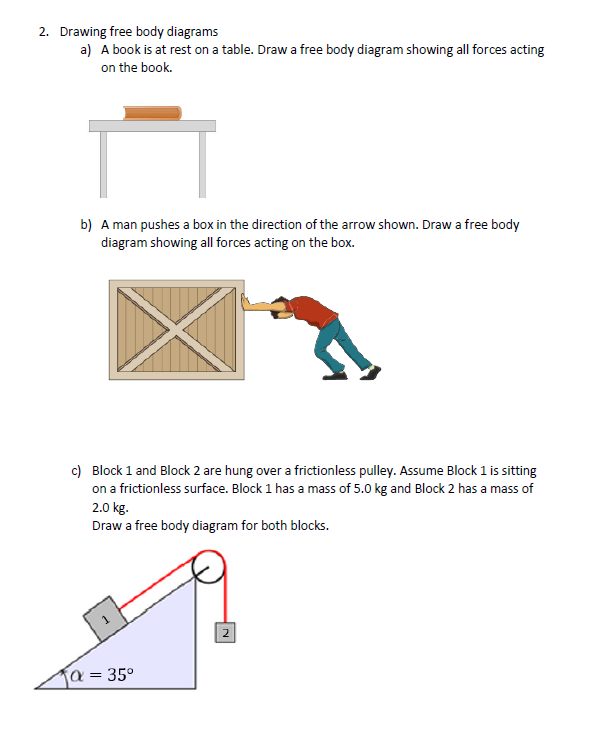 2. Drawing free body diagrams

a) A book is at rest on a table. Draw a free body diagram showing all forces acting on the book.

b) A man pushes a box in the direction of the arrow shown. Draw a free body diagram showing all forces acting on the box.

c) Block 1 and Block 2 are hung over a frictionless pulley. Assume Block 1 is sitting on a frictionless surface. Block 1 has a mass of 5.0 kg and Block 2 has a mass of 2.0 kg.
Draw a free body diagram for both blocks.

1

2

$\alpha = 35°$