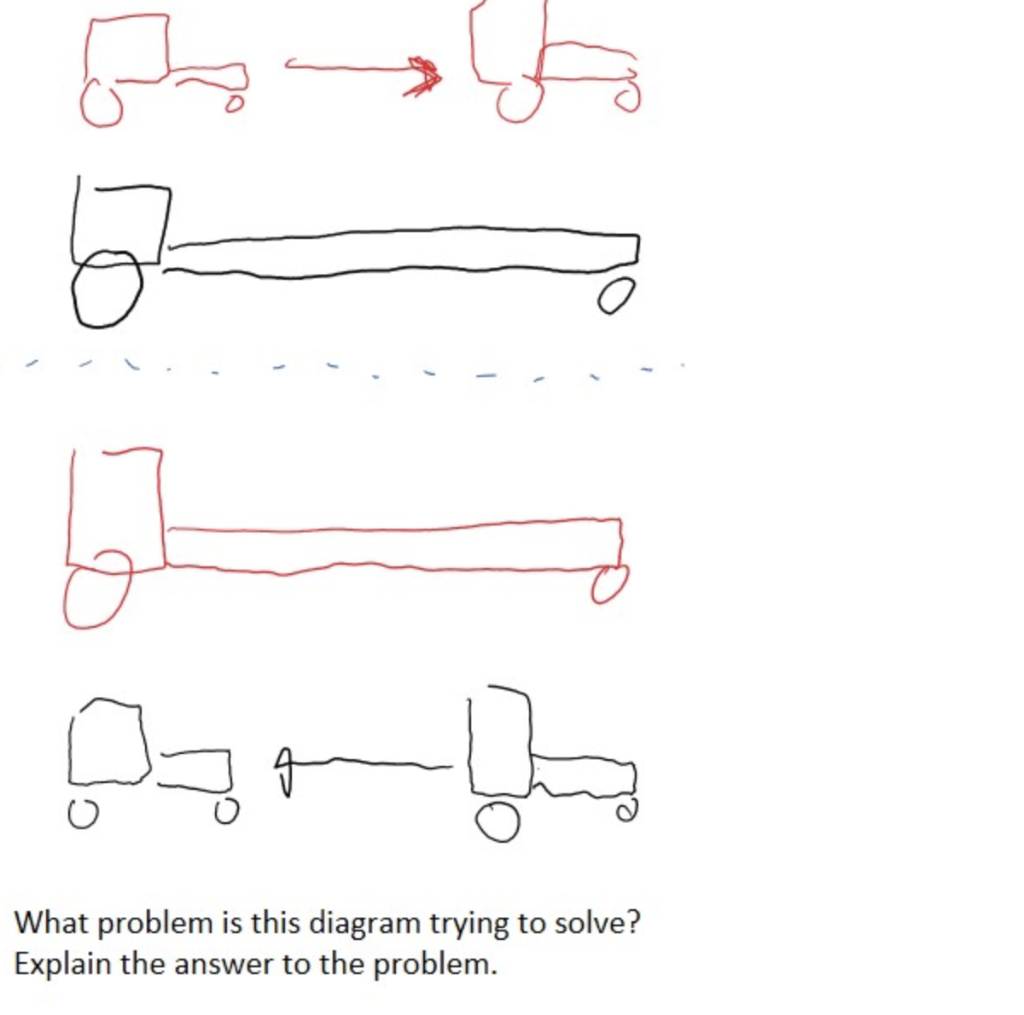 What problem is this diagram trying to solve?
Explain the answer to the problem.