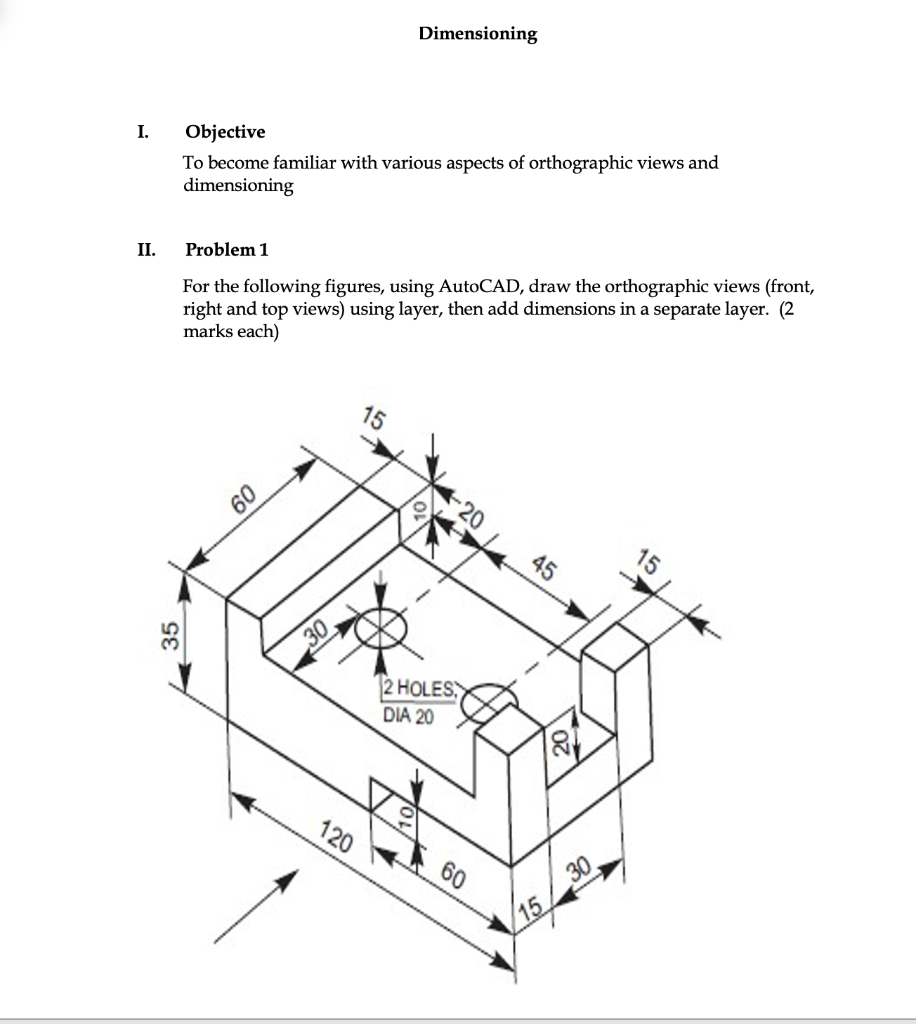 Dimensioning

I. Objective

To become familiar with various aspects of orthographic views and dimensioning

II. Problem 1

For the following figures, using AutoCAD, draw the orthographic views (front, right and top views) using layer, then add dimensions in a separate layer. (2 marks each)

15
60
10
20
45
15
35
30
2 HOLES, DIA 20
20
10
120
60
15
30