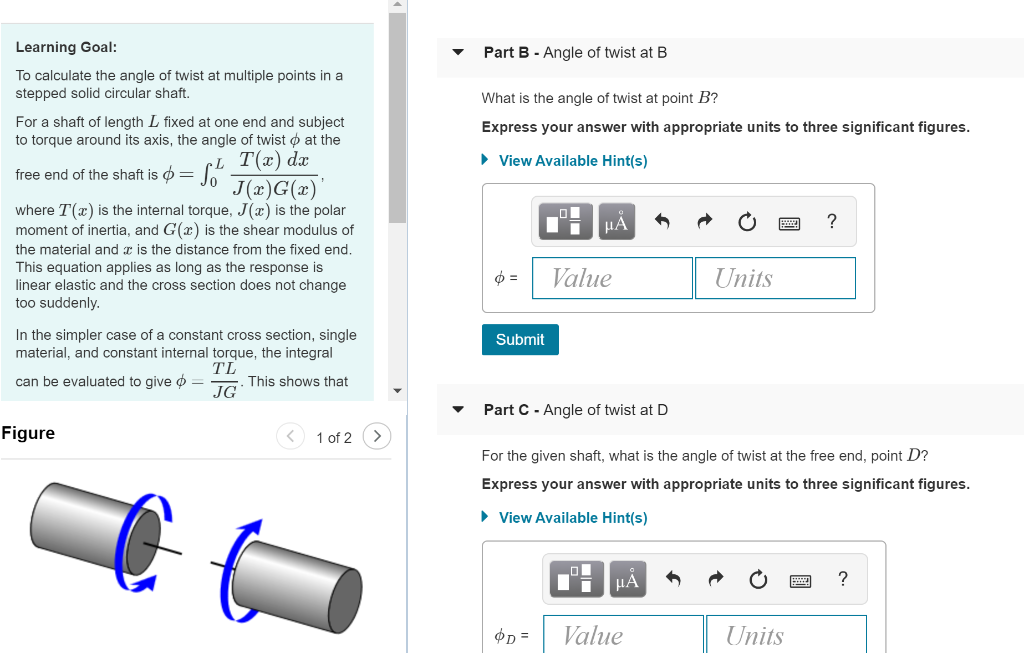 Learning Goal:

To calculate the angle of twist at multiple points in a stepped solid circular shaft.

For a shaft of length $L$ fixed at one end and subject to torque around its axis, the angle of twist $\phi$ at the free end of the shaft is $\phi = \int_0^L \frac{T(x)\,dx}{J(x)G(x)}$,

where $T(x)$ is the internal torque, $J(x)$ is the polar moment of inertia, and $G(x)$ is the shear modulus of the material and $x$ is the distance from the fixed end. This equation applies as long as the response is linear elastic and the cross section does not change too suddenly.

In the simpler case of a constant cross section, single material, and constant internal torque, the integral can be evaluated to give $\phi = \frac{TL}{JG}$. This shows that

Figure

1 of 2

Part B - Angle of twist at B

What is the angle of twist at point $B$?

Express your answer with appropriate units to three significant figures.

View Available Hint(s)

μÅ

?

$\phi$ = Value Units

Submit

Part C - Angle of twist at D

For the given shaft, what is the angle of twist at the free end, point $D$?

Express your answer with appropriate units to three significant figures.

View Available Hint(s)

μÅ

?

$\phi_D$ = Value Units