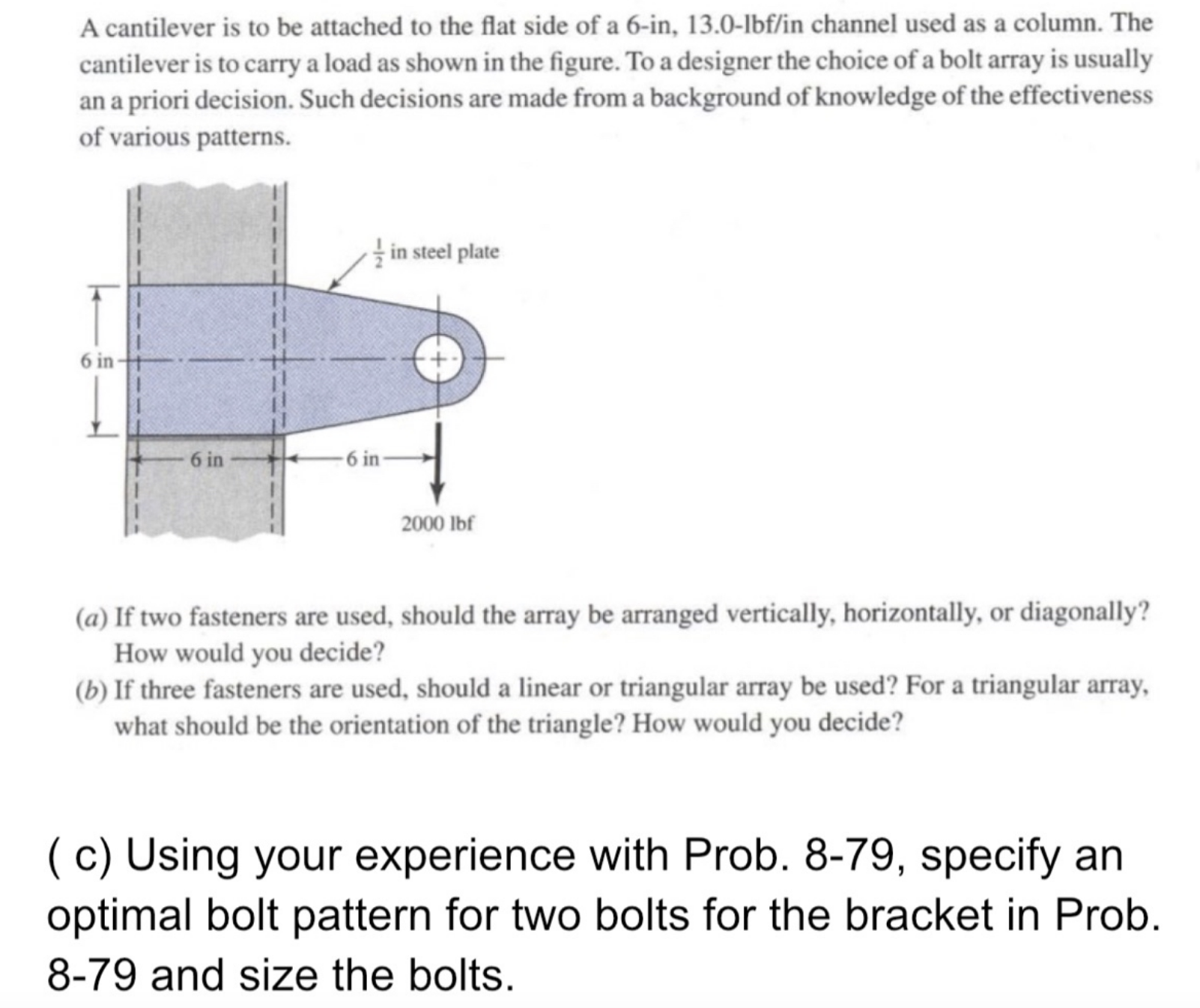 A cantilever is to be attached to the flat side of a 6-in, 13.0-lbf/in channel used as a column. The cantilever is to carry a load as shown in the figure. To a designer the choice of a bolt array is usually an a priori decision. Such decisions are made from a background of knowledge of the effectiveness of various patterns.

$\frac{1}{2}$ in steel plate

6 in

6 in

6 in

2000 lbf

(a) If two fasteners are used, should the array be arranged vertically, horizontally, or diagonally? How would you decide?

(b) If three fasteners are used, should a linear or triangular array be used? For a triangular array, what should be the orientation of the triangle? How would you decide?

( c) Using your experience with Prob. 8-79, specify an optimal bolt pattern for two bolts for the bracket in Prob. 8-79 and size the bolts.