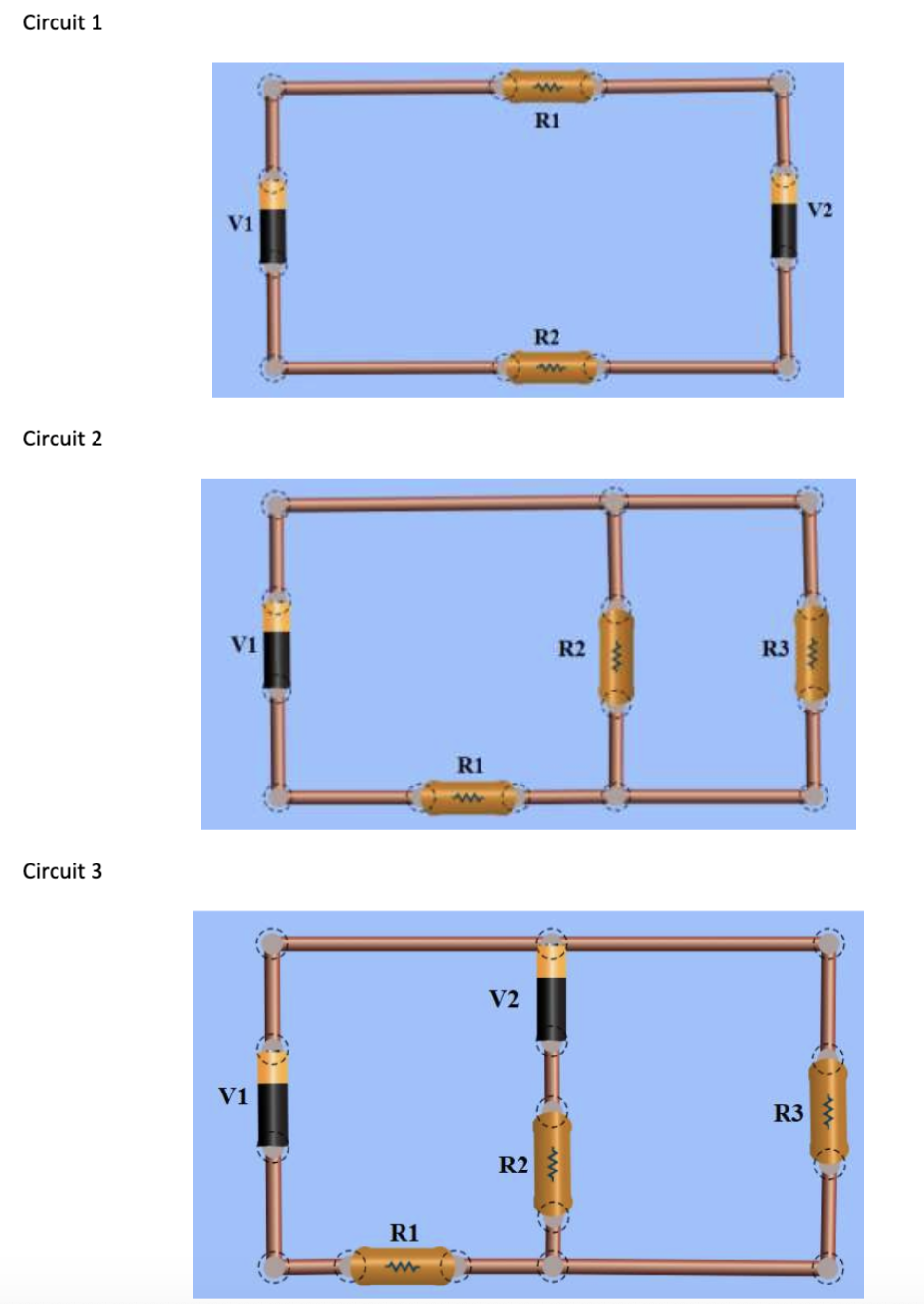 Circuit 1

R1

V1

V2

R2

Circuit 2

V1

R2

R3

R1

Circuit 3

V2

V1

R3

R2

R1