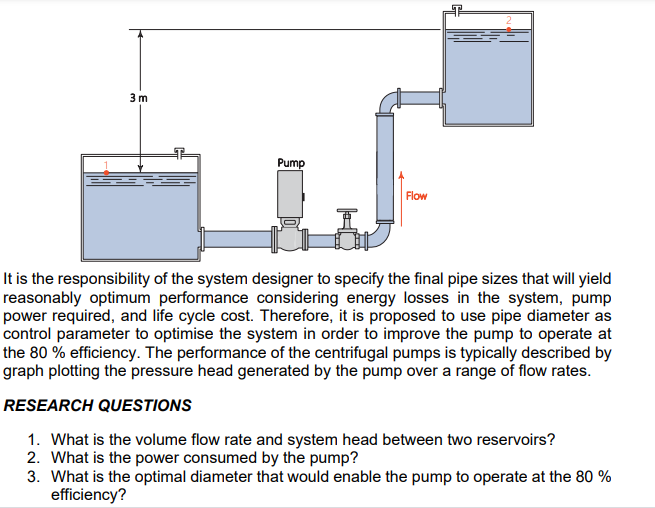 2

3 m

1

Pump

Flow

It is the responsibility of the system designer to specify the final pipe sizes that will yield reasonably optimum performance considering energy losses in the system, pump power required, and life cycle cost. Therefore, it is proposed to use pipe diameter as control parameter to optimise the system in order to improve the pump to operate at the 80 % efficiency. The performance of the centrifugal pumps is typically described by graph plotting the pressure head generated by the pump over a range of flow rates.

RESEARCH QUESTIONS

1. What is the volume flow rate and system head between two reservoirs?
2. What is the power consumed by the pump?
3. What is the optimal diameter that would enable the pump to operate at the 80 % efficiency?