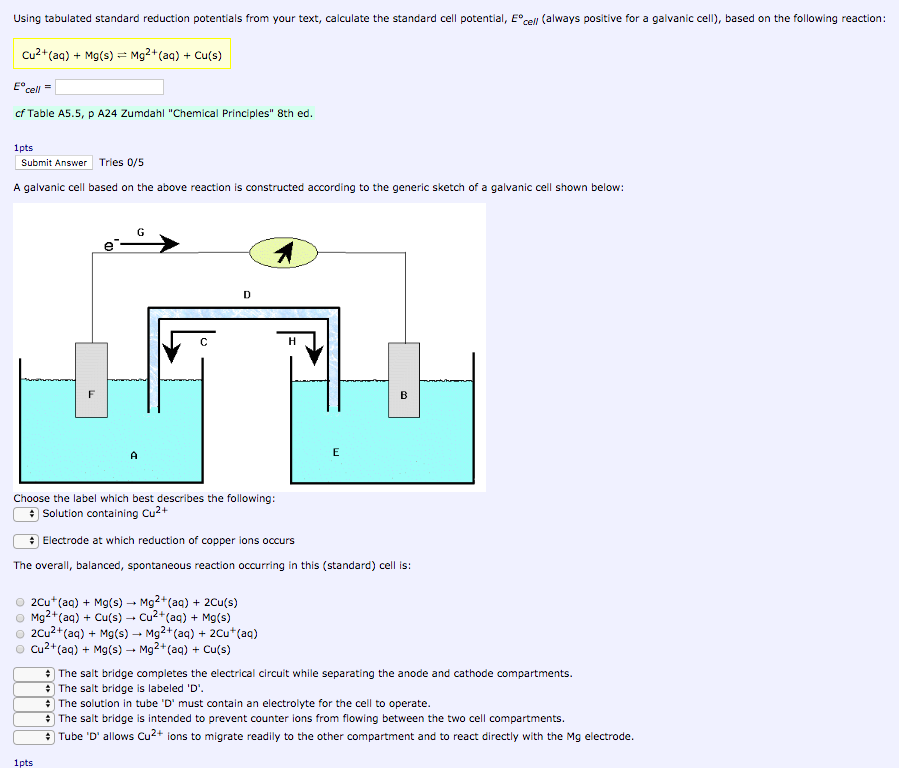 Using tabulated standard reduction potentials from your text, calculate the standard cell potential, $E°_{cell}$ (always positive for a galvanic cell), based on the following reaction:

$Cu^{2+}(aq) + Mg(s) \rightleftharpoons Mg^{2+}(aq) + Cu(s)$

$E°_{cell}$ =

cf Table A5.5, p A24 Zumdahl "Chemical Principles" 8th ed.

1pts

Submit Answer Tries 0/5

A galvanic cell based on the above reaction is constructed according to the generic sketch of a galvanic cell shown below:

$e^-$ G

D

C H

F B

A E

Choose the label which best describes the following:

Solution containing $Cu^{2+}$

Electrode at which reduction of copper ions occurs

The overall, balanced, spontaneous reaction occurring in this (standard) cell is:

$2Cu^{+}(aq) + Mg(s) \rightarrow Mg^{2+}(aq) + 2Cu(s)$
$Mg^{2+}(aq) + Cu(s) \rightarrow Cu^{2+}(aq) + Mg(s)$
$2Cu^{2+}(aq) + Mg(s) \rightarrow Mg^{2+}(aq) + 2Cu^{+}(aq)$
$Cu^{2+}(aq) + Mg(s) \rightarrow Mg^{2+}(aq) + Cu(s)$

The salt bridge completes the electrical circuit while separating the anode and cathode compartments.
The salt bridge is labeled 'D'.
The solution in tube 'D' must contain an electrolyte for the cell to operate.
The salt bridge is intended to prevent counter ions from flowing between the two cell compartments.
Tube 'D' allows $Cu^{2+}$ ions to migrate readily to the other compartment and to react directly with the Mg electrode.

1pts