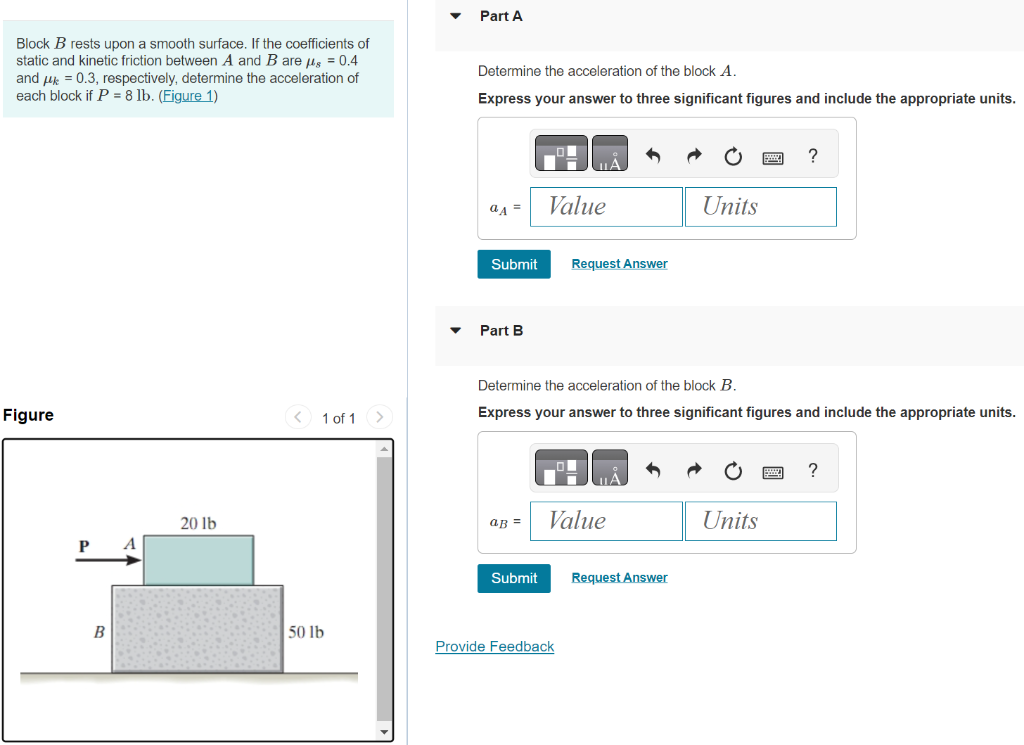 Block $B$ rests upon a smooth surface. If the coefficients of static and kinetic friction between $A$ and $B$ are $\mu_s$ = 0.4 and $\mu_k$ = 0.3, respectively, determine the acceleration of each block if $P$ = 8 lb. (Figure 1)

Figure

1 of 1

20 lb

P

A

B

50 lb

Part A

Determine the acceleration of the block $A$.

Express your answer to three significant figures and include the appropriate units.

μÅ

?

$a_A$ = Value Units

Submit Request Answer

Part B

Determine the acceleration of the block $B$.

Express your answer to three significant figures and include the appropriate units.

μÅ

?

$a_B$ = Value Units

Submit Request Answer

Provide Feedback