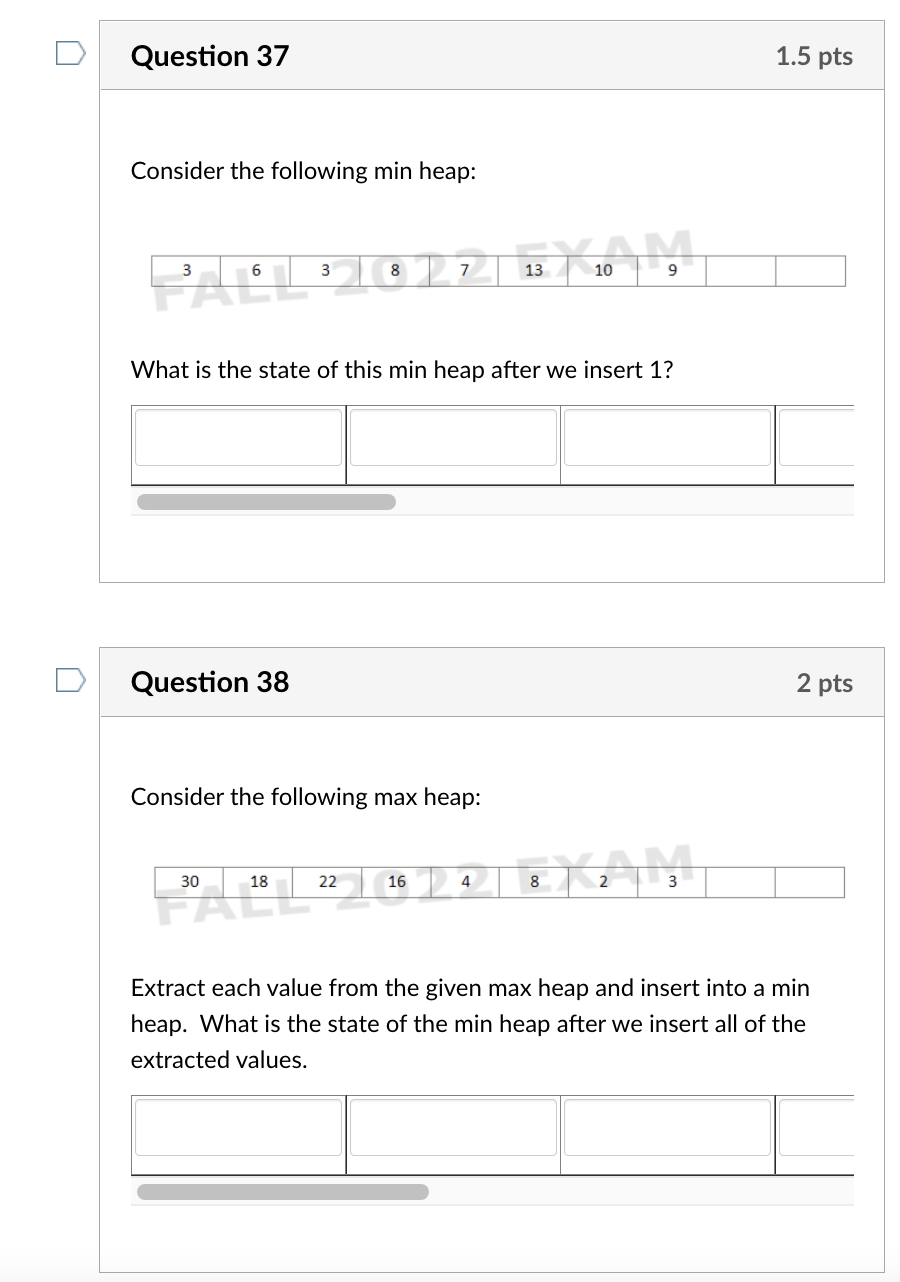 Question 37

1.5 pts

Consider the following min heap:

| 3 | 6 | 3 | 8 | 7 | 13 | 10 | 9 | | |
|---|---|---|---|---|---|---|---|---|---|

FALL 2022 EXAM

What is the state of this min heap after we insert 1?

Question 38

2 pts

Consider the following max heap:

| 30 | 18 | 22 | 16 | 4 | 8 | 2 | 3 | | |
|---|---|---|---|---|---|---|---|---|---|

FALL 2022 EXAM

Extract each value from the given max heap and insert into a min heap. What is the state of the min heap after we insert all of the extracted values.