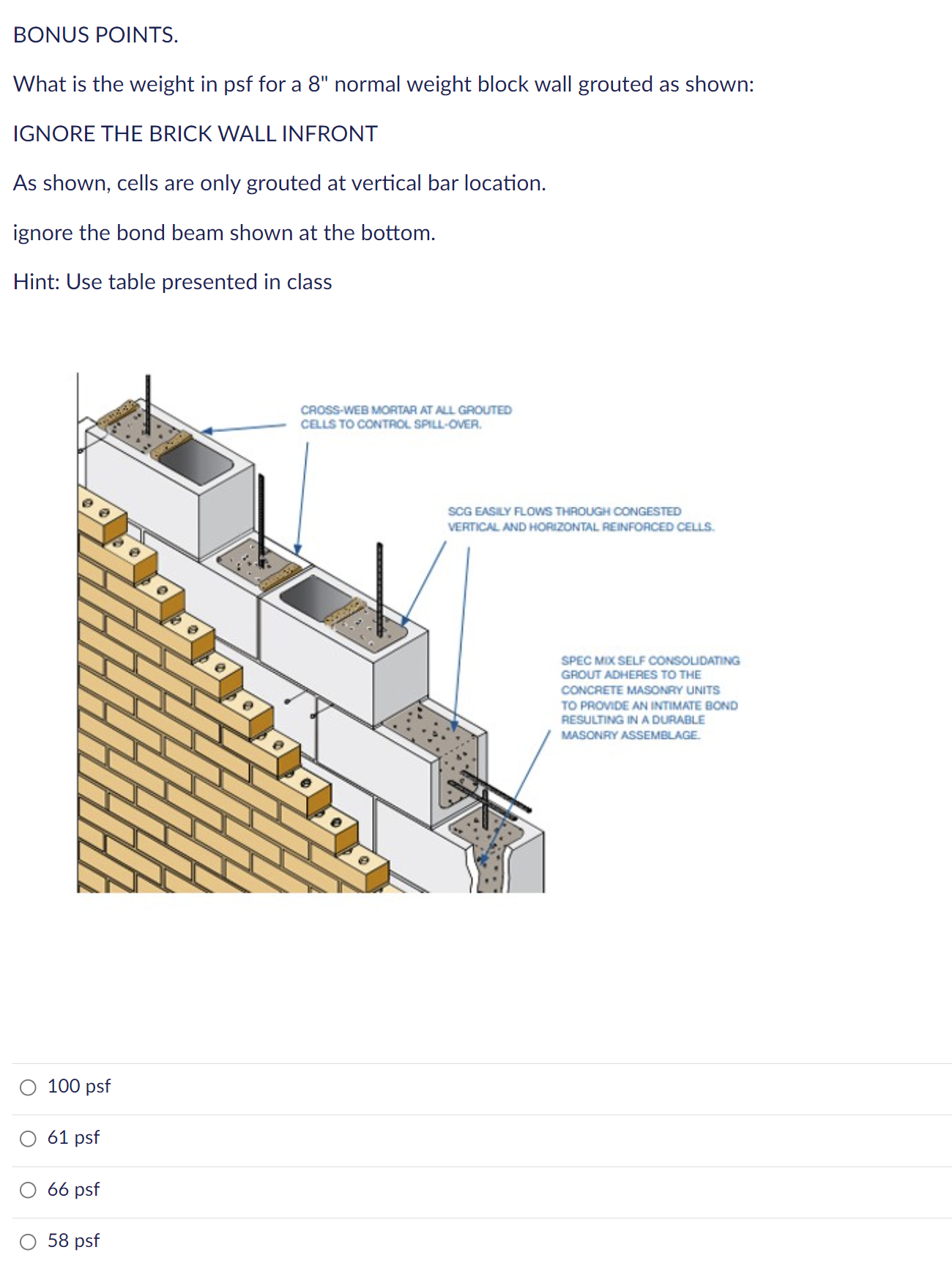 BONUS POINTS.

What is the weight in psf for a 8" normal weight block wall grouted as shown:

IGNORE THE BRICK WALL INFRONT

As shown, cells are only grouted at vertical bar location.

ignore the bond beam shown at the bottom.

Hint: Use table presented in class

CROSS-WEB MORTAR AT ALL GROUTED CELLS TO CONTROL SPILL-OVER.

SCG EASILY FLOWS THROUGH CONGESTED VERTICAL AND HORIZONTAL REINFORCED CELLS.

SPEC MIX SELF CONSOLIDATING GROUT ADHERES TO THE CONCRETE MASONRY UNITS TO PROVIDE AN INTIMATE BOND RESULTING IN A DURABLE MASONRY ASSEMBLAGE.

100 psf

61 psf

66 psf

58 psf