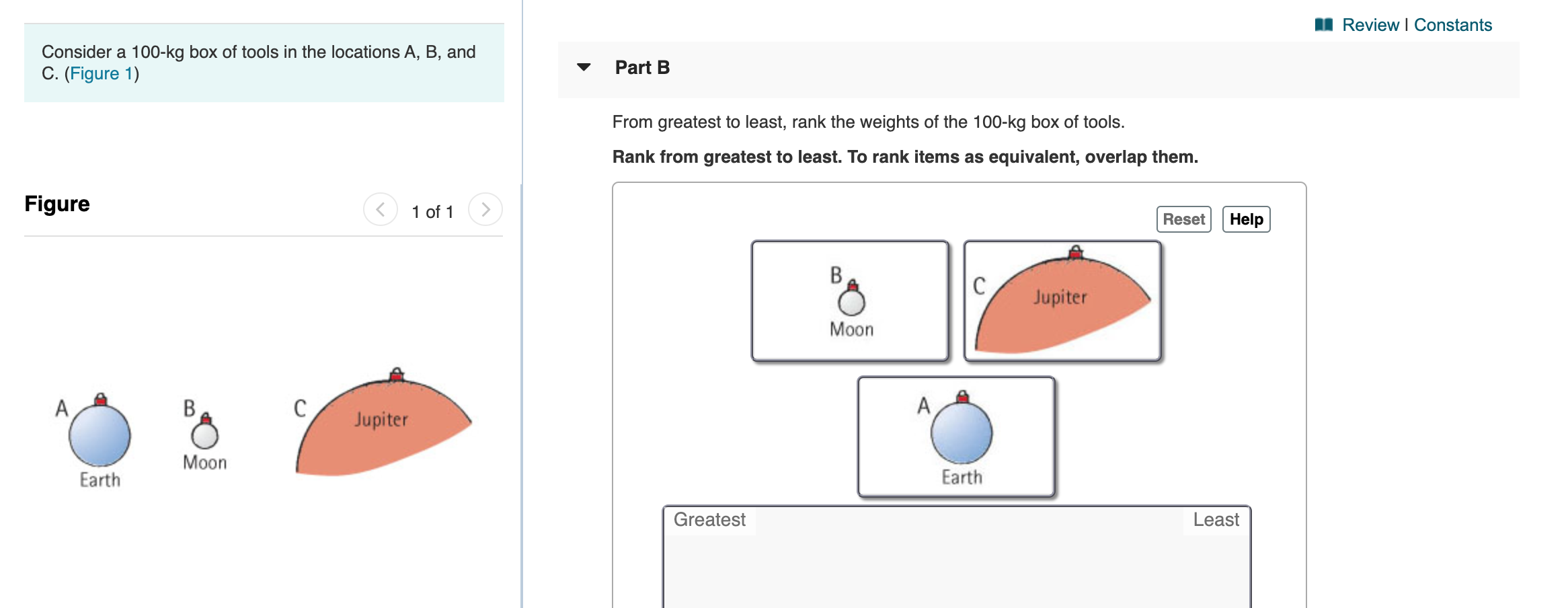 Consider a 100-kg box of tools in the locations A, B, and C. (Figure 1)

Figure

1 of 1

A
Earth

B
Moon

C
Jupiter

Review | Constants

Part B

From greatest to least, rank the weights of the 100-kg box of tools.

**Rank from greatest to least. To rank items as equivalent, overlap them.**

Reset Help

B
Moon

C
Jupiter

A
Earth

Greatest

Least