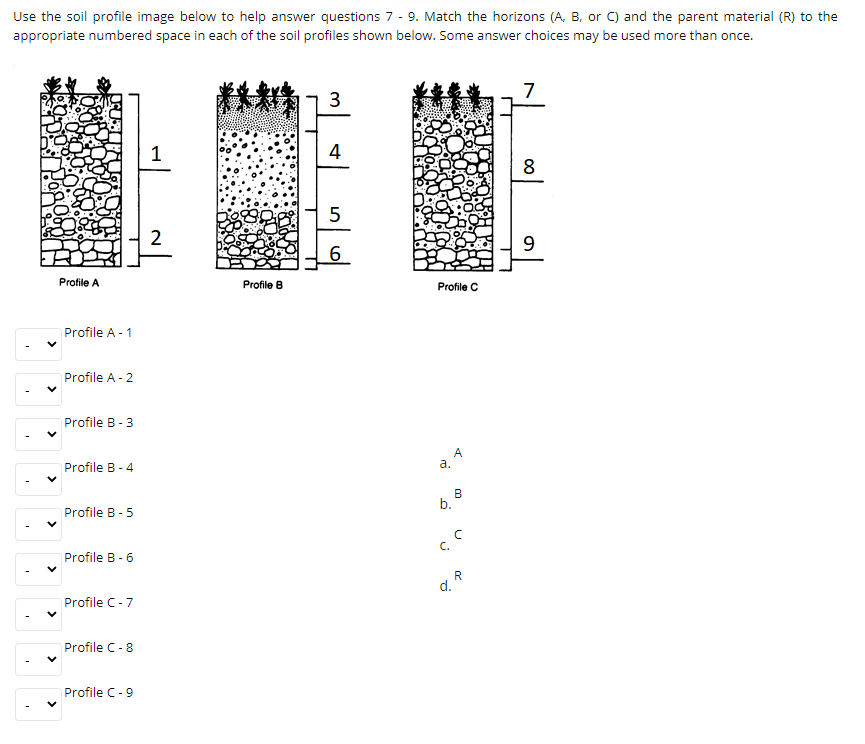 Use the soil profile image below to help answer questions 7 - 9. Match the horizons (A, B, or C) and the parent material (R) to the appropriate numbered space in each of the soil profiles shown below. Some answer choices may be used more than once.

1
2
Profile A

3
4
5
6
Profile B

7
8
9
Profile C

- Profile A - 1

- Profile A - 2

- Profile B - 3

- Profile B - 4

- Profile B - 5

- Profile B - 6

- Profile C - 7

- Profile C - 8

- Profile C - 9

a. A
b. B
c. C
d. R