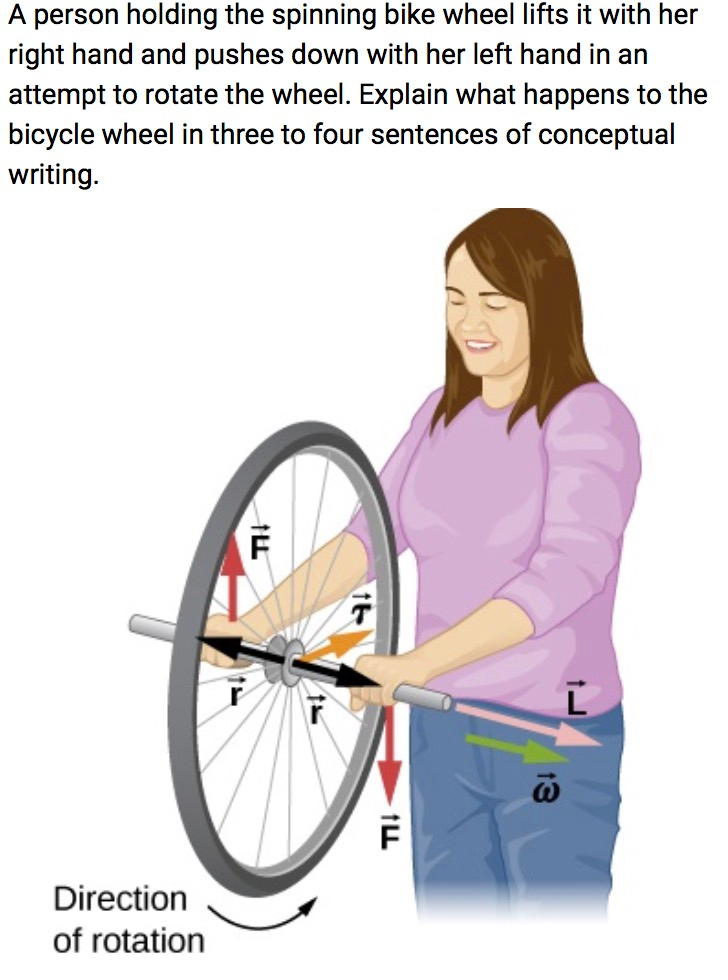 A person holding the spinning bike wheel lifts it with her right hand and pushes down with her left hand in an attempt to rotate the wheel. Explain what happens to the bicycle wheel in three to four sentences of conceptual writing.

$\vec{F}$

$\vec{\tau}$

$\vec{r}$

$\vec{r}$

$\vec{L}$

$\vec{\omega}$

$\vec{F}$

Direction of rotation