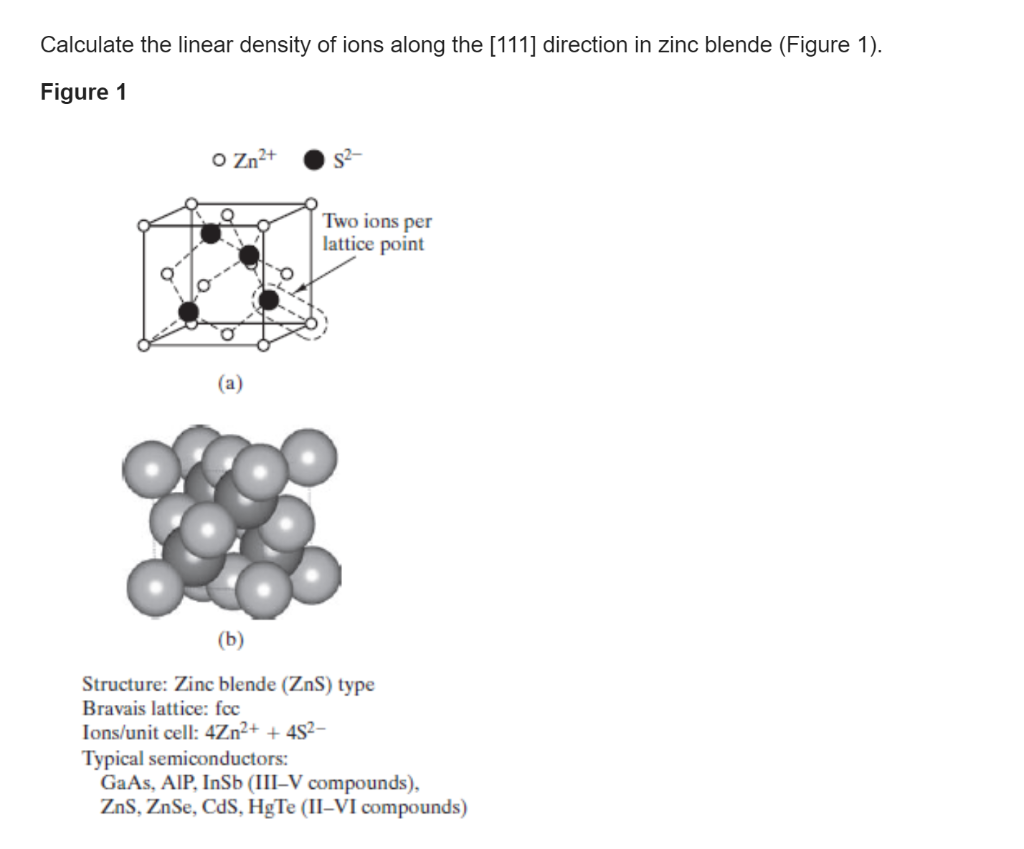 Calculate the linear density of ions along the [111] direction in zinc blende (Figure 1).

Figure 1

$Zn^{2+}$ $S^{2-}$

Two ions per lattice point

(a)

(b)

Structure: Zinc blende (ZnS) type
Bravais lattice: fcc
Ions/unit cell: $4Zn^{2+} + 4S^{2-}$
Typical semiconductors:
GaAs, AlP, InSb (III–V compounds),
ZnS, ZnSe, CdS, HgTe (II–VI compounds)