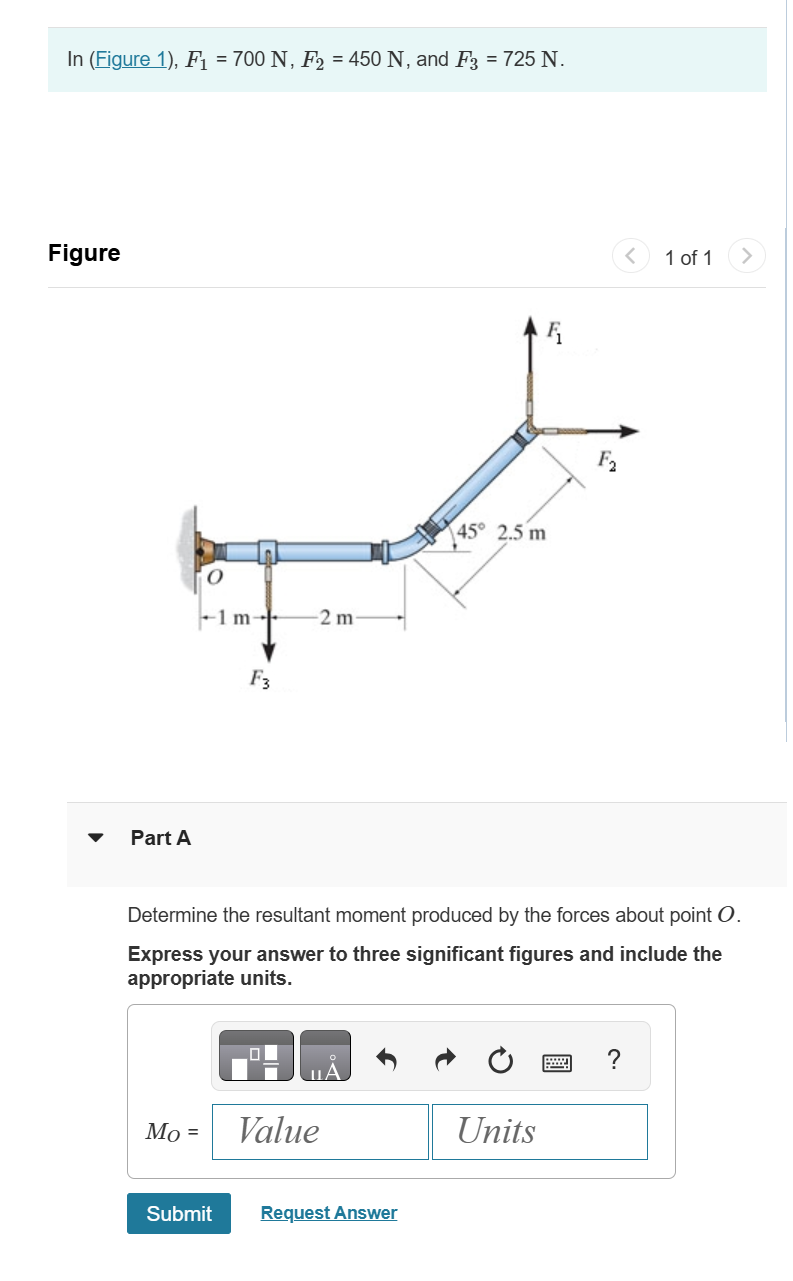 In (Figure 1), $F_1$ = 700 N, $F_2$ = 450 N, and $F_3$ = 725 N.

Figure

1 of 1

$F_1$

$F_2$

45° 2.5 m

$O$

1 m

2 m

$F_3$

Part A

Determine the resultant moment produced by the forces about point $O$.

Express your answer to three significant figures and include the appropriate units.

μÅ

?

$M_O$ = Value Units

Submit Request Answer