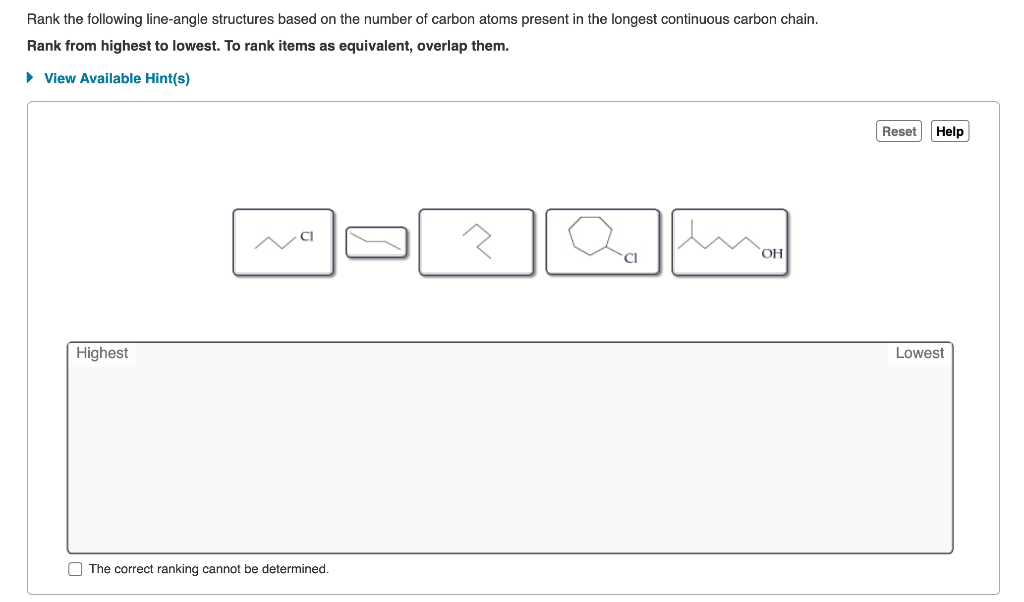 Rank the following line-angle structures based on the number of carbon atoms present in the longest continuous carbon chain.

Rank from highest to lowest. To rank items as equivalent, overlap them.

View Available Hint(s)

Reset Help

Cl

Cl

OH

Highest

Lowest

The correct ranking cannot be determined.