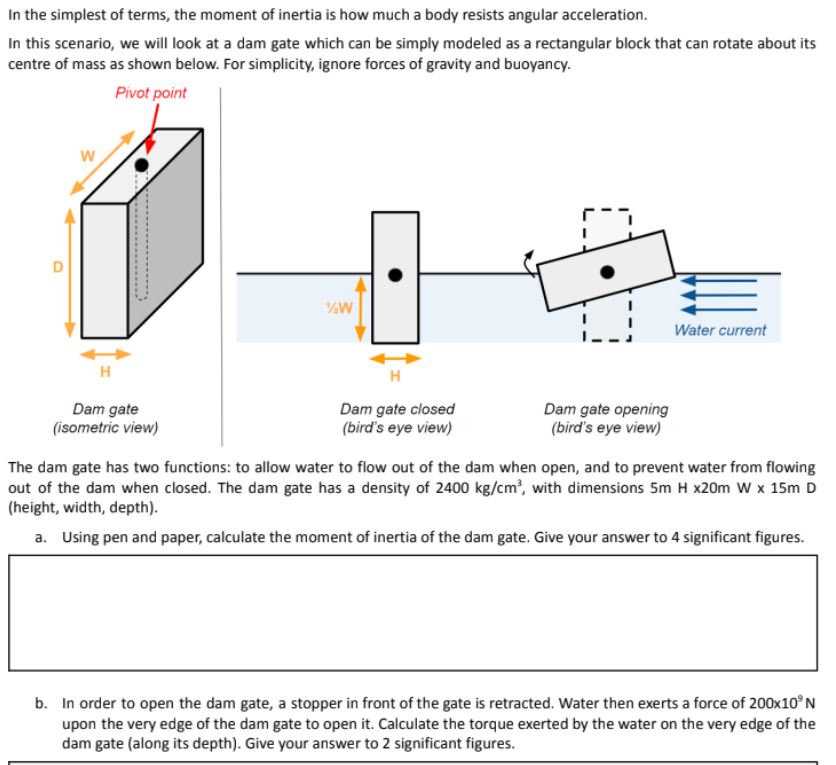 In the simplest of terms, the moment of inertia is how much a body resists angular acceleration.

In this scenario, we will look at a dam gate which can be simply modeled as a rectangular block that can rotate about its centre of mass as shown below. For simplicity, ignore forces of gravity and buoyancy.

Pivot point

W

D

H

Dam gate
(isometric view)

½W

H

Dam gate closed
(bird's eye view)

Water current

Dam gate opening
(bird's eye view)

The dam gate has two functions: to allow water to flow out of the dam when open, and to prevent water from flowing out of the dam when closed. The dam gate has a density of 2400 kg/cm$^3$, with dimensions 5m H x20m W x 15m D (height, width, depth).

a. Using pen and paper, calculate the moment of inertia of the dam gate. Give your answer to 4 significant figures.

b. In order to open the dam gate, a stopper in front of the gate is retracted. Water then exerts a force of 200x10$^9$ N upon the very edge of the dam gate to open it. Calculate the torque exerted by the water on the very edge of the dam gate (along its depth). Give your answer to 2 significant figures.