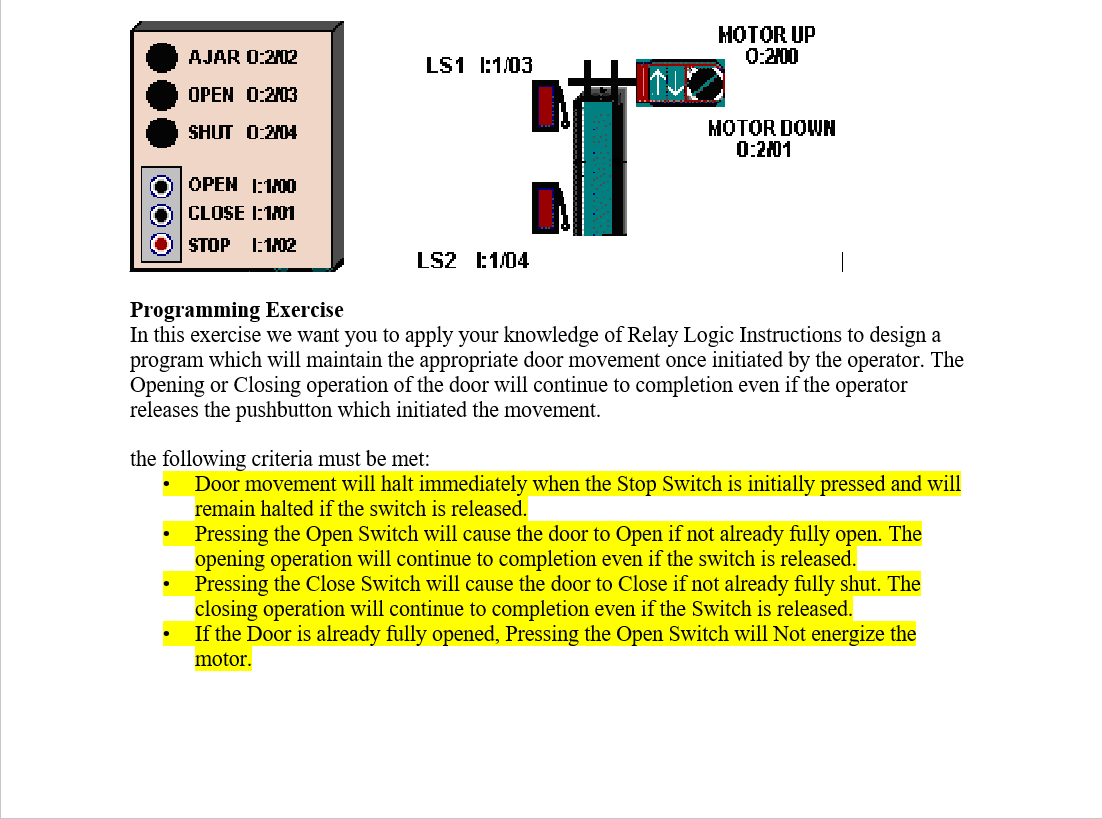 AJAR O:2/02
OPEN O:2/03
SHUT O:2/04
OPEN I:1/00
CLOSE I:1/01
STOP I:1/02

LS1 I:1/03
MOTOR UP O:2/00
MOTOR DOWN O:2/01
LS2 I:1/04

**Programming Exercise**
In this exercise we want you to apply your knowledge of Relay Logic Instructions to design a program which will maintain the appropriate door movement once initiated by the operator. The Opening or Closing operation of the door will continue to completion even if the operator releases the pushbutton which initiated the movement.

the following criteria must be met:
• Door movement will halt immediately when the Stop Switch is initially pressed and will remain halted if the switch is released.
• Pressing the Open Switch will cause the door to Open if not already fully open. The opening operation will continue to completion even if the switch is released.
• Pressing the Close Switch will cause the door to Close if not already fully shut. The closing operation will continue to completion even if the Switch is released.
• If the Door is already fully opened, Pressing the Open Switch will Not energize the motor.