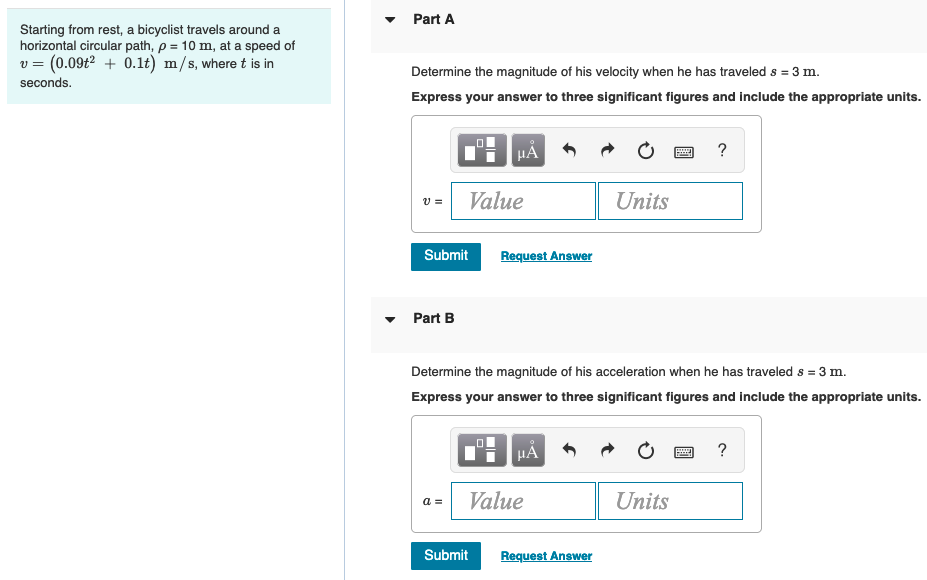 Starting from rest, a bicyclist travels around a horizontal circular path, $\rho = 10$ m, at a speed of $v = (0.09t^2 + 0.1t)$ m/s, where $t$ is in seconds.

Part A

Determine the magnitude of his velocity when he has traveled $s = 3$ m.

Express your answer to three significant figures and include the appropriate units.

μÅ ?

$v =$ Value Units

Submit Request Answer

Part B

Determine the magnitude of his acceleration when he has traveled $s = 3$ m.

Express your answer to three significant figures and include the appropriate units.

μÅ ?

$a =$ Value Units

Submit Request Answer