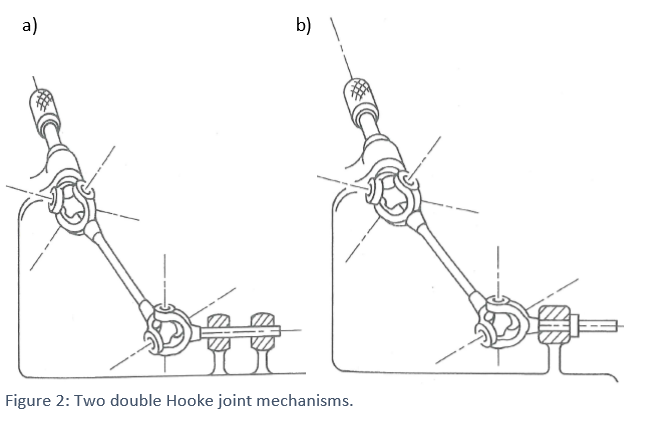 a)

b)

Figure 2: Two double Hooke joint mechanisms.