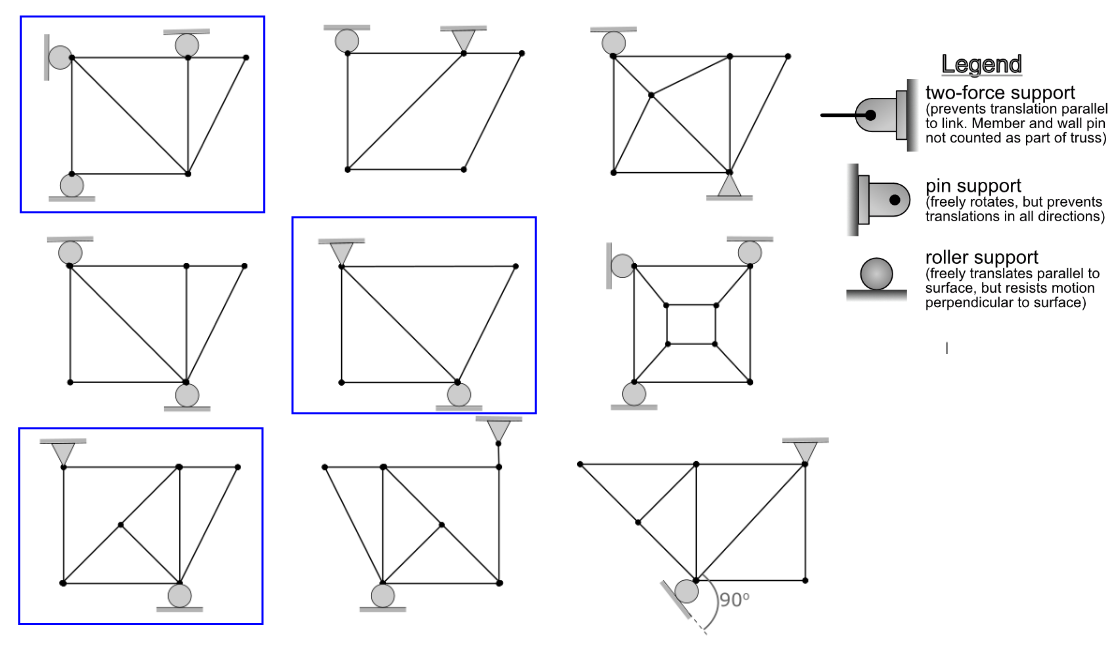 Legend

two-force support
(prevents translation parallel to link. Member and wall pin not counted as part of truss)

pin support
(freely rotates, but prevents translations in all directions)

roller support
(freely translates parallel to surface, but resists motion perpendicular to surface)

90°