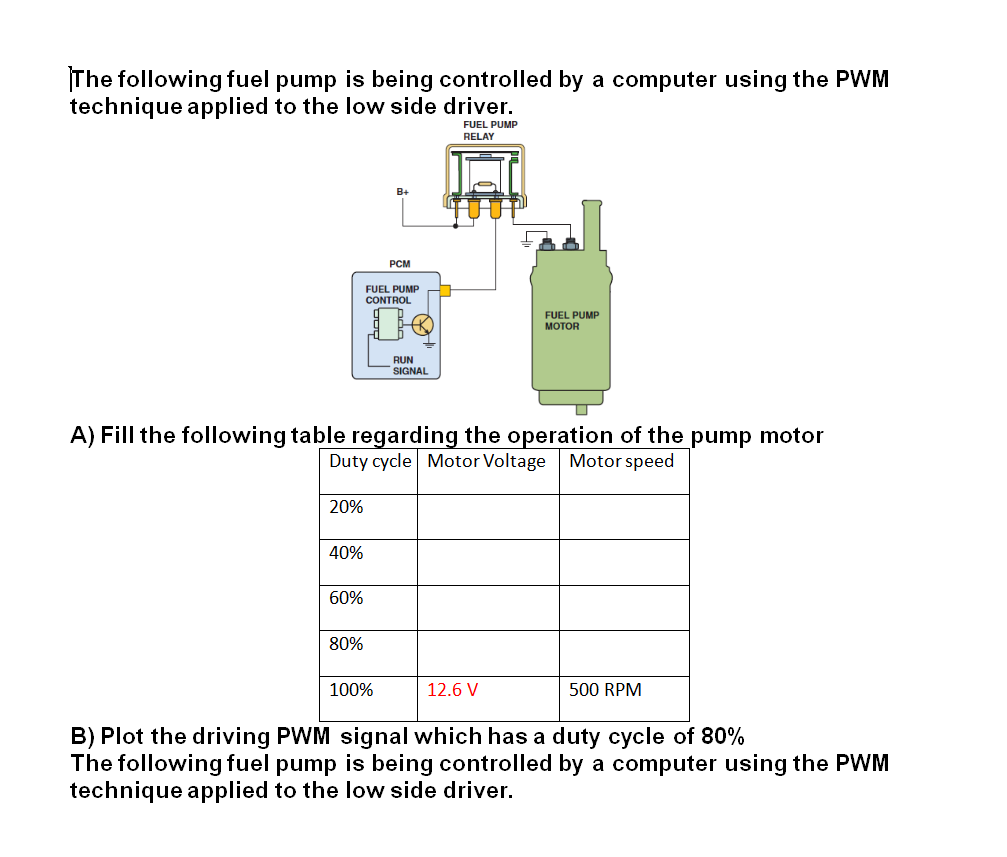 The following fuel pump is being controlled by a computer using the PWM technique applied to the low side driver.

FUEL PUMP RELAY

B+

PCM

FUEL PUMP CONTROL

RUN SIGNAL

FUEL PUMP MOTOR

A) Fill the following table regarding the operation of the pump motor

| Duty cycle | Motor Voltage | Motor speed |
|---|---|---|
| 20% | | |
| 40% | | |
| 60% | | |
| 80% | | |
| 100% | 12.6 V | 500 RPM |

B) Plot the driving PWM signal which has a duty cycle of 80%
The following fuel pump is being controlled by a computer using the PWM technique applied to the low side driver.