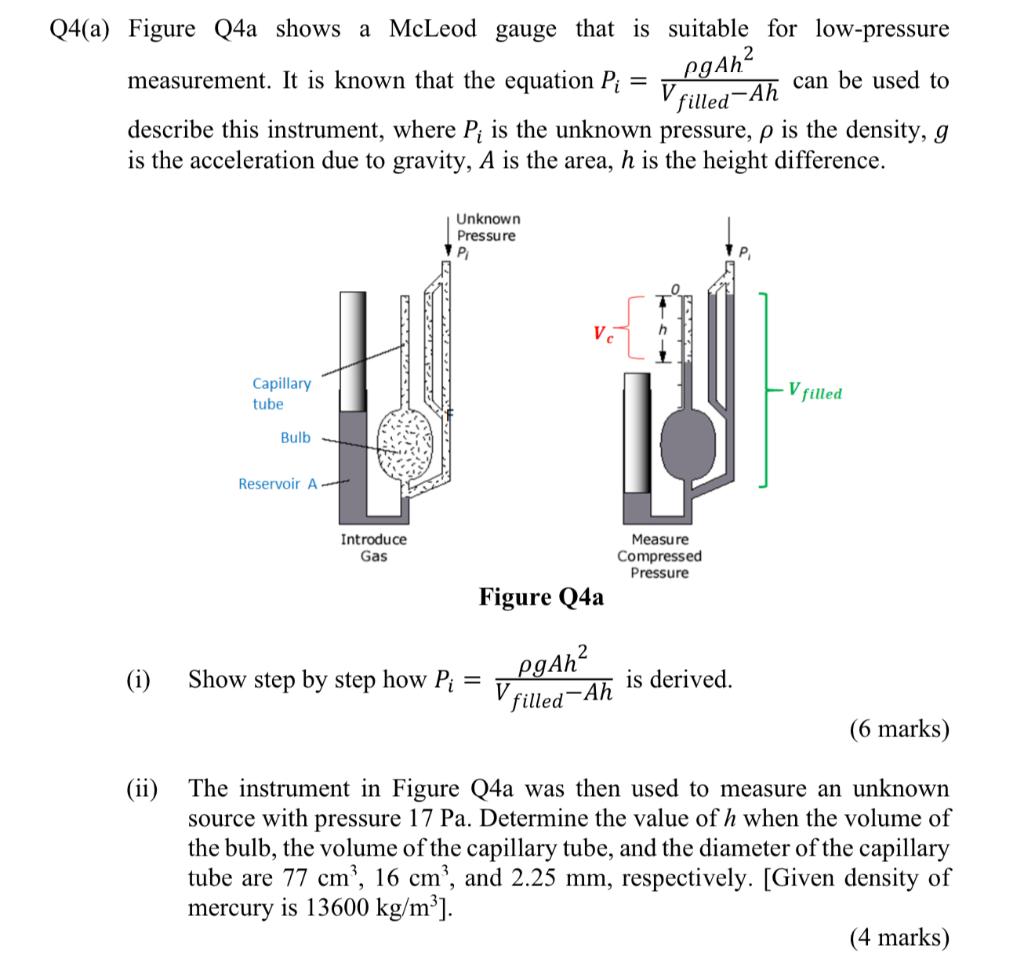 Q4(a) Figure Q4a shows a McLeod gauge that is suitable for low-pressure measurement. It is known that the equation $P_i = \frac{\rho g A h^2}{V_{filled} - Ah}$ can be used to describe this instrument, where $P_i$ is the unknown pressure, $\rho$ is the density, $g$ is the acceleration due to gravity, $A$ is the area, $h$ is the height difference.

Unknown Pressure
$P_i$

Capillary tube

Bulb

Reservoir A

Introduce Gas

$P_i$

0

$V_c$

h

$V_{filled}$

Measure Compressed Pressure

Figure Q4a

(i) Show step by step how $P_i = \frac{\rho g A h^2}{V_{filled} - Ah}$ is derived.

(6 marks)

(ii) The instrument in Figure Q4a was then used to measure an unknown source with pressure 17 Pa. Determine the value of $h$ when the volume of the bulb, the volume of the capillary tube, and the diameter of the capillary tube are 77 cm$^3$, 16 cm$^3$, and 2.25 mm, respectively. [Given density of mercury is 13600 kg/m$^3$].

(4 marks)