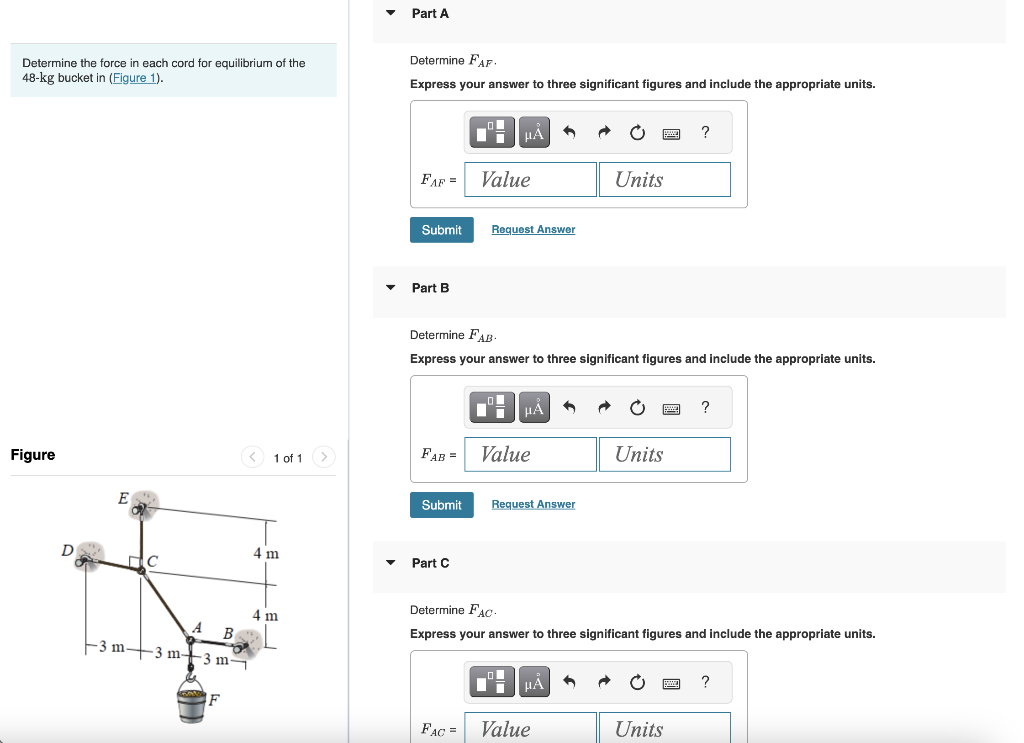 Determine the force in each cord for equilibrium of the 48-kg bucket in (Figure 1).

Figure

1 of 1

E
D
C
4 m
4 m
A
B
3 m
3 m
3 m
F

Part A

Determine $F_{AF}$.

Express your answer to three significant figures and include the appropriate units.

μÅ ?

$F_{AF}$ = Value Units

Submit Request Answer

Part B

Determine $F_{AB}$.

Express your answer to three significant figures and include the appropriate units.

μÅ ?

$F_{AB}$ = Value Units

Submit Request Answer

Part C

Determine $F_{AC}$.

Express your answer to three significant figures and include the appropriate units.

μÅ ?

$F_{AC}$ = Value Units